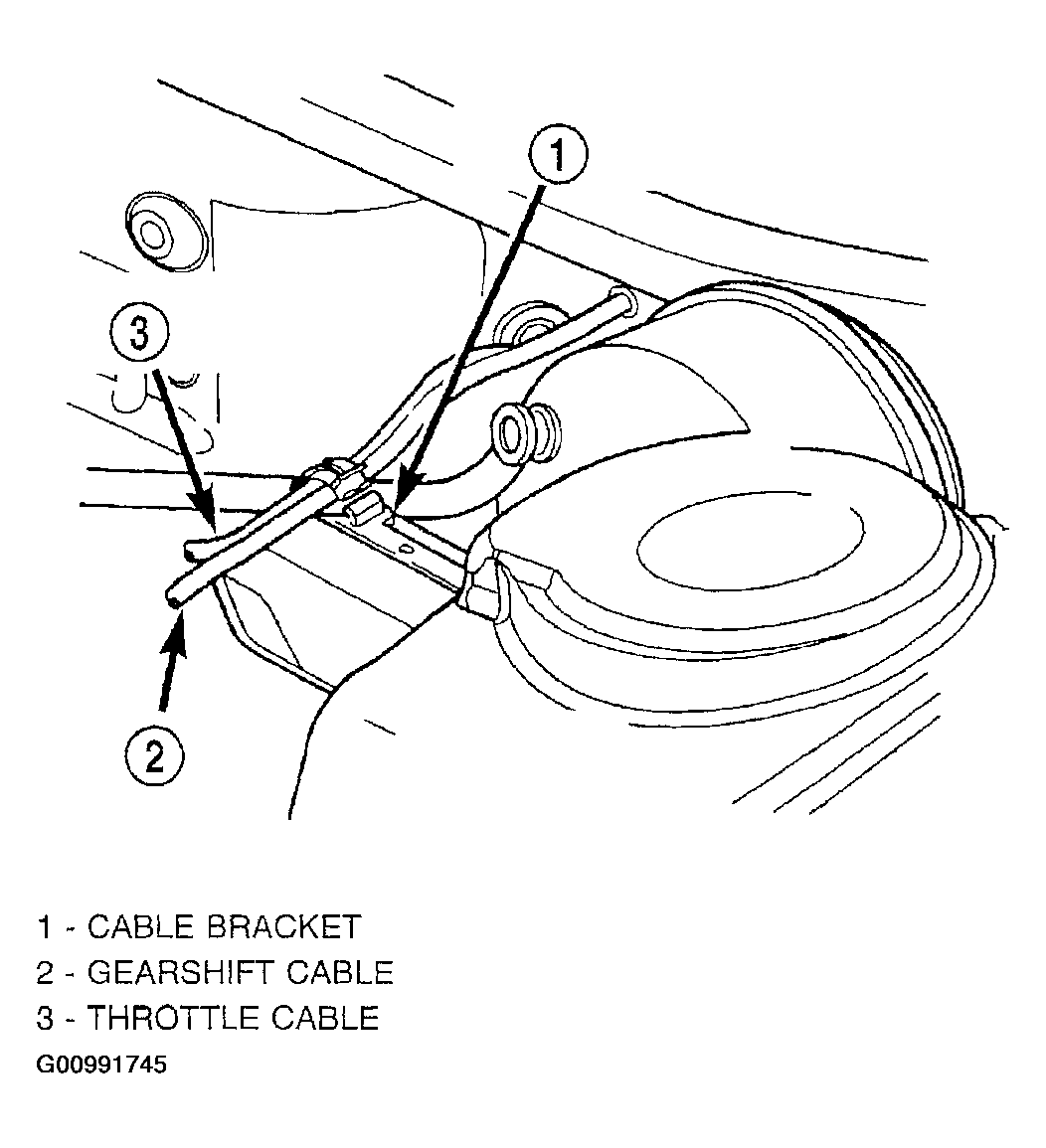 1

3

2

1 - CABLE BRACKET
2 - GEARSHIFT CABLE
3 - THROTTLE CABLE
G00991745