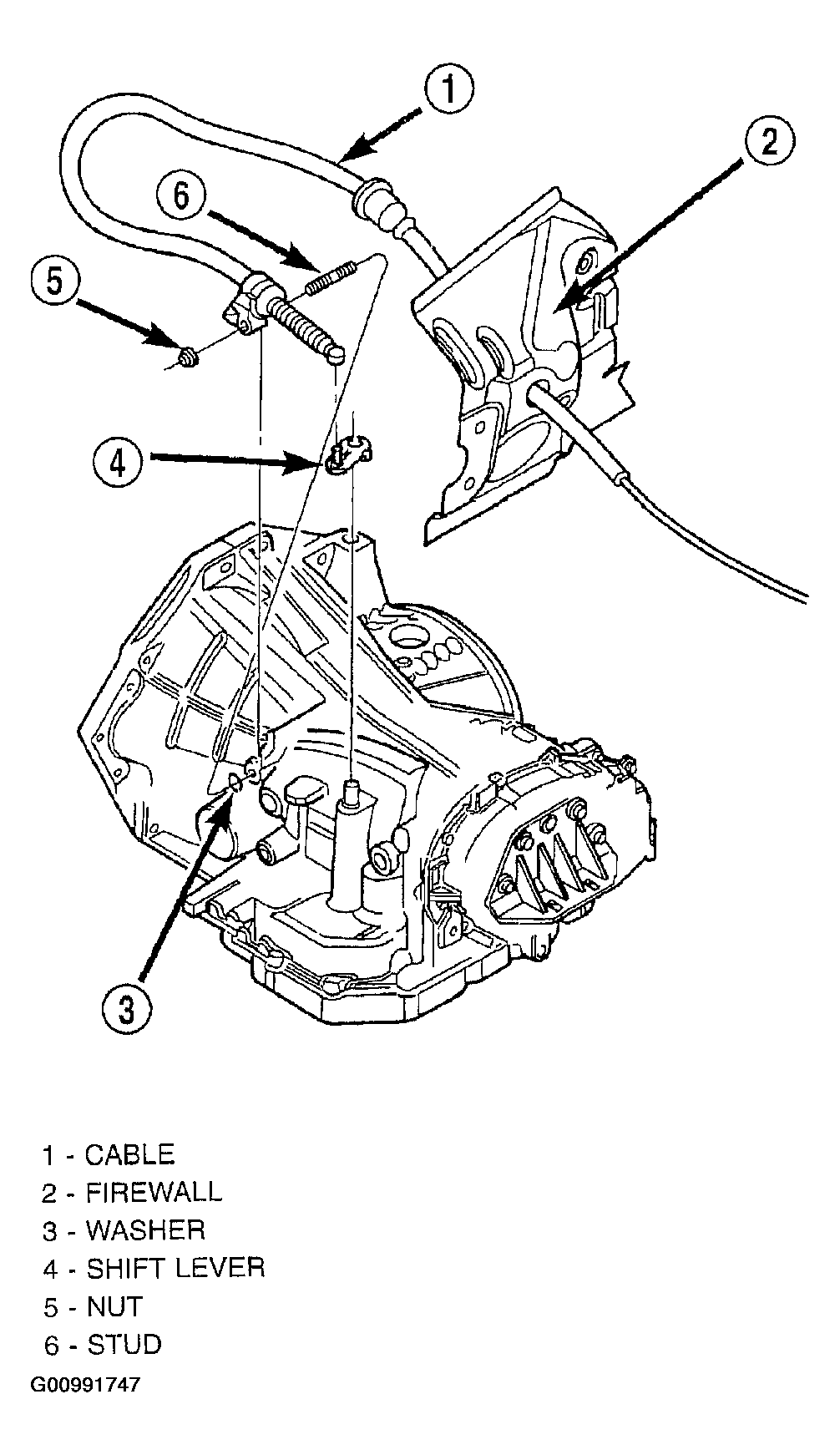 1
2
6
5
4
3

1 - CABLE
2 - FIREWALL
3 - WASHER
4 - SHIFT LEVER
5 - NUT
6 - STUD

G00991747