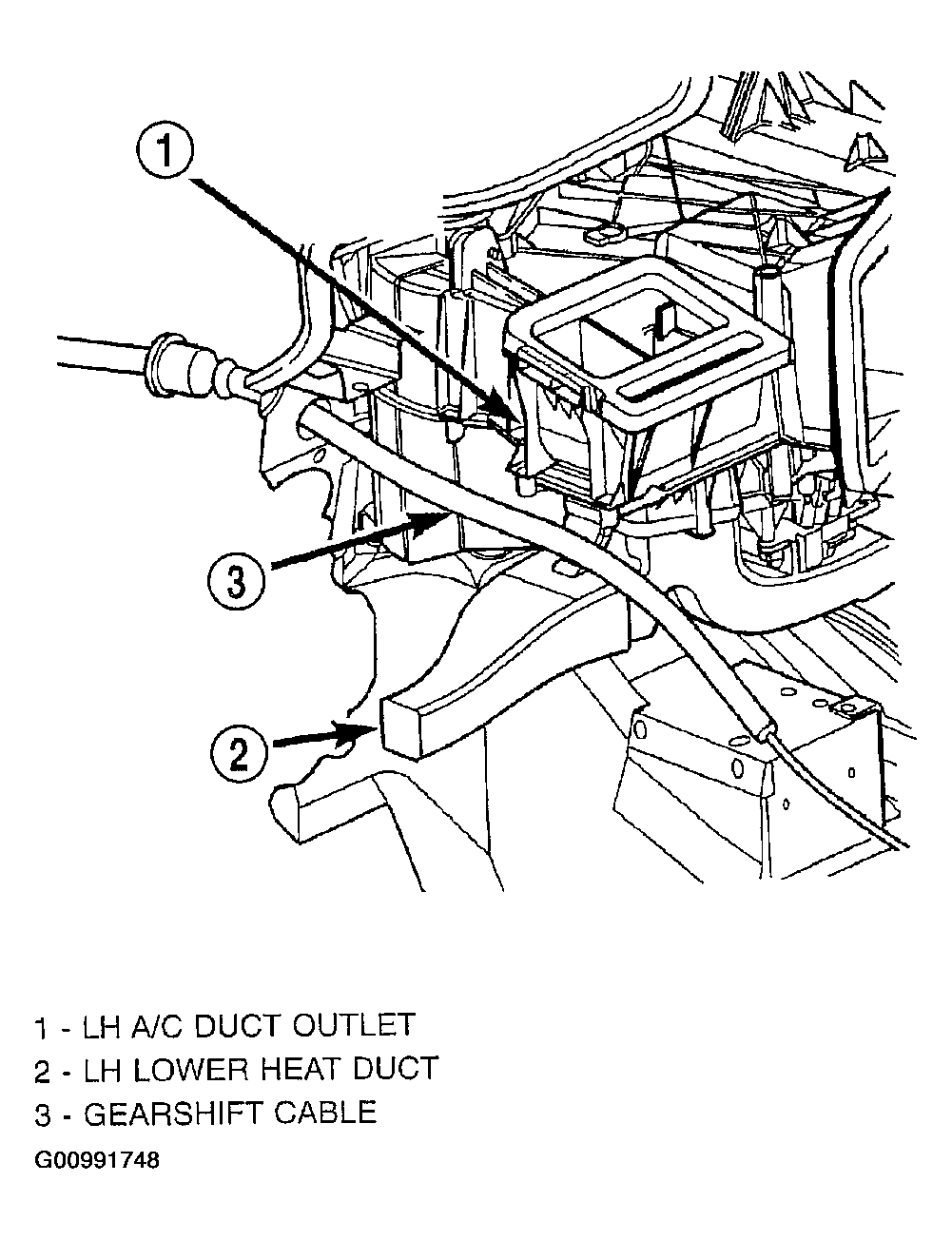 1

3

2

1 - LH A/C DUCT OUTLET
2 - LH LOWER HEAT DUCT
3 - GEARSHIFT CABLE

G00991748