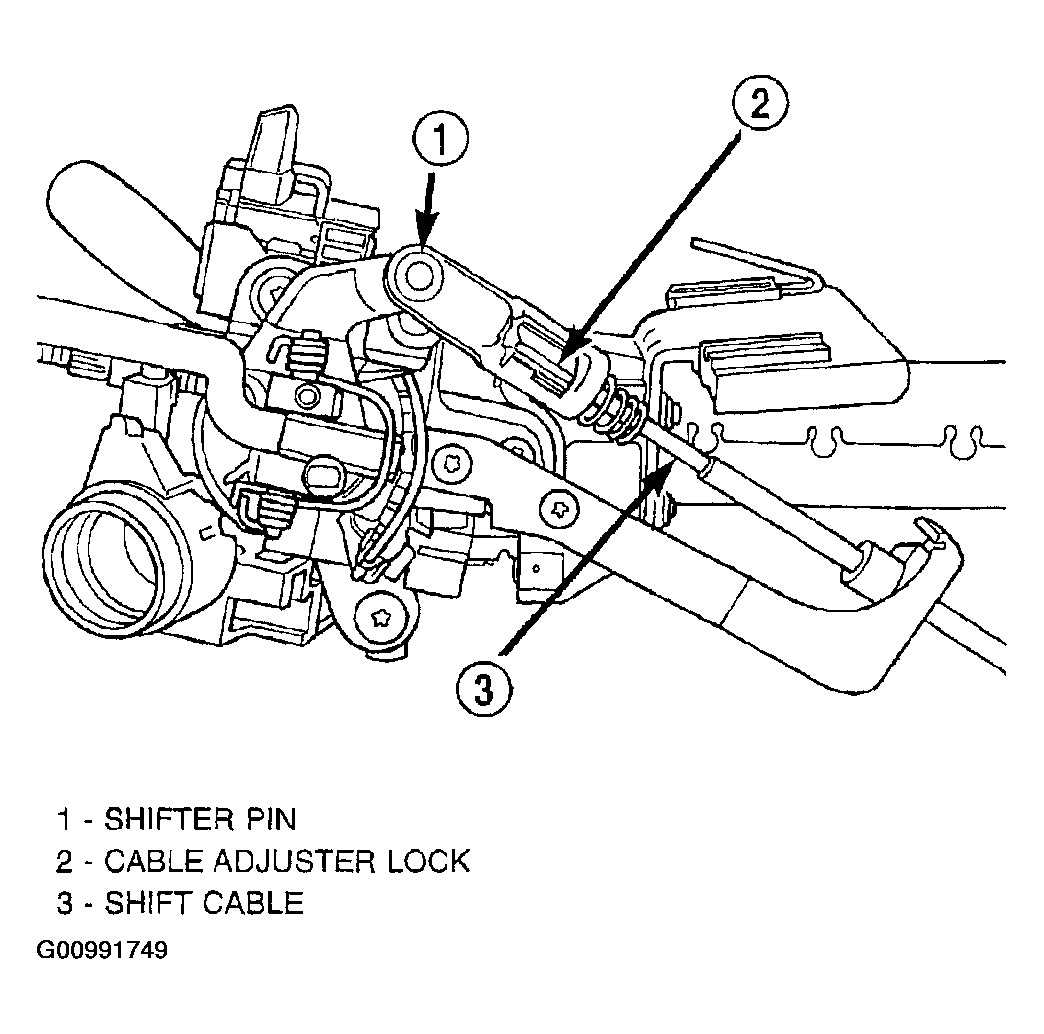 1

2

3

1 - SHIFTER PIN
2 - CABLE ADJUSTER LOCK
3 - SHIFT CABLE

G00991749