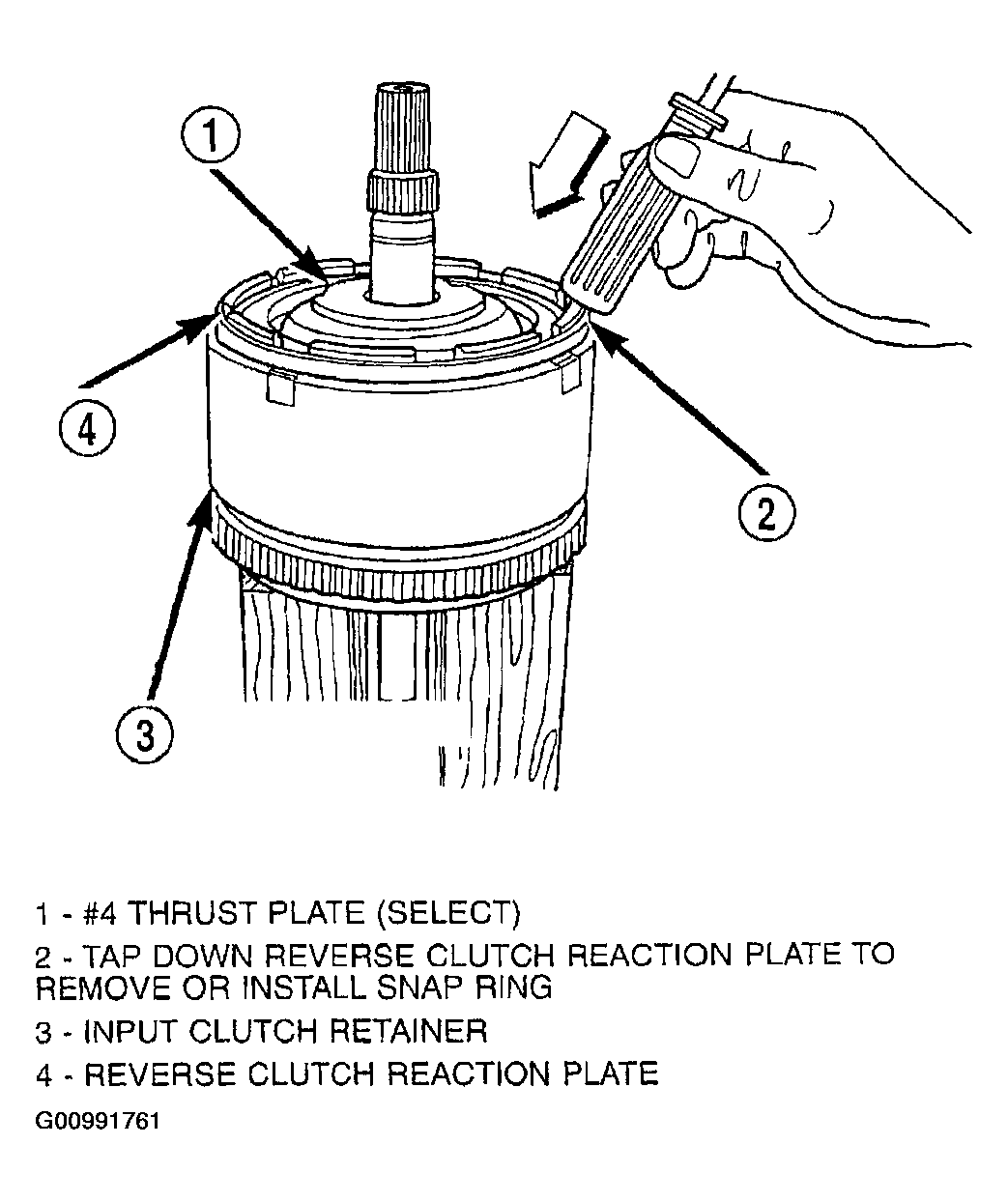 1

4

2

3

1 - #4 THRUST PLATE (SELECT)

2 - TAP DOWN REVERSE CLUTCH REACTION PLATE TO REMOVE OR INSTALL SNAP RING

3 - INPUT CLUTCH RETAINER

4 - REVERSE CLUTCH REACTION PLATE

G00991761