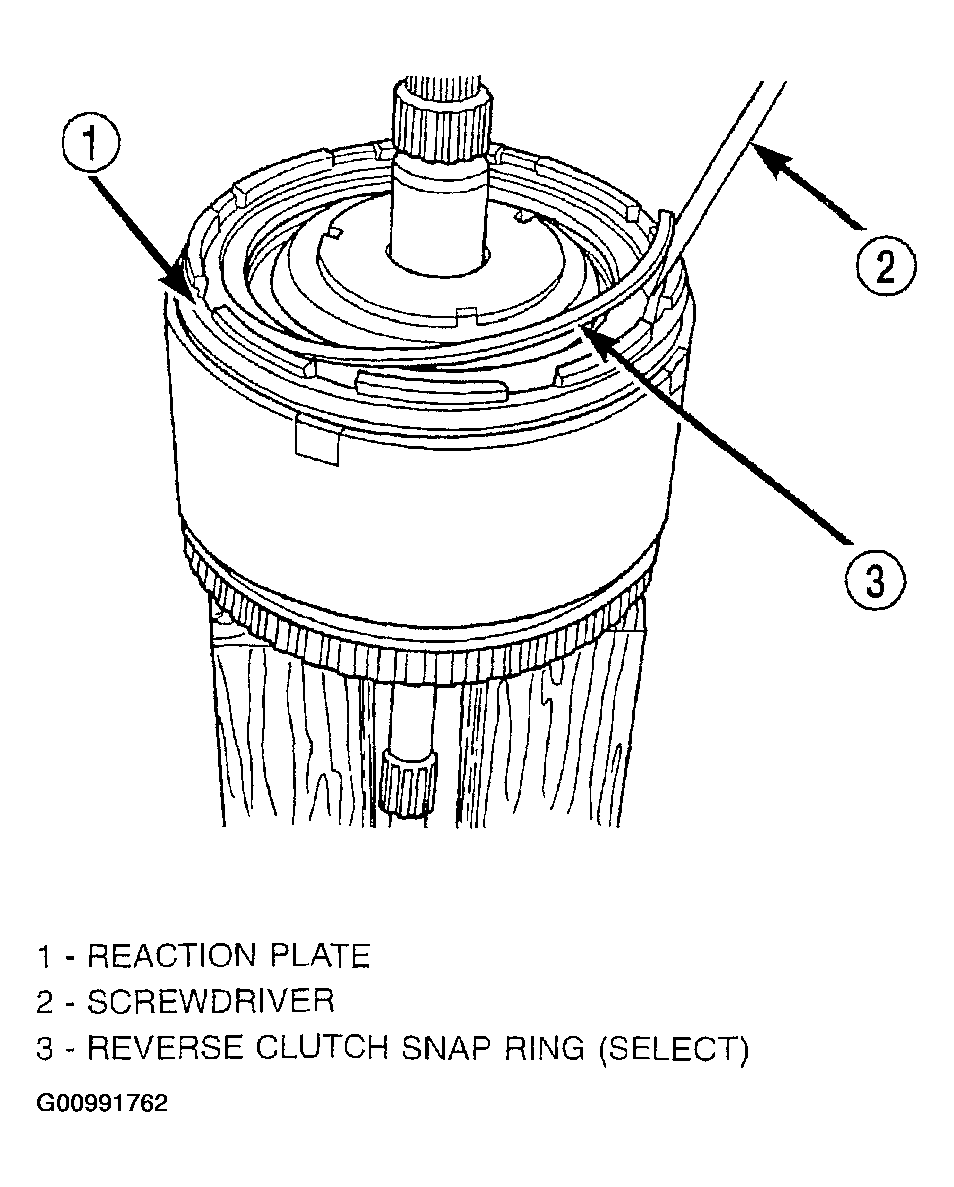 1

2

3

1 - REACTION PLATE
2 - SCREWDRIVER
3 - REVERSE CLUTCH SNAP RING (SELECT)

G00991762