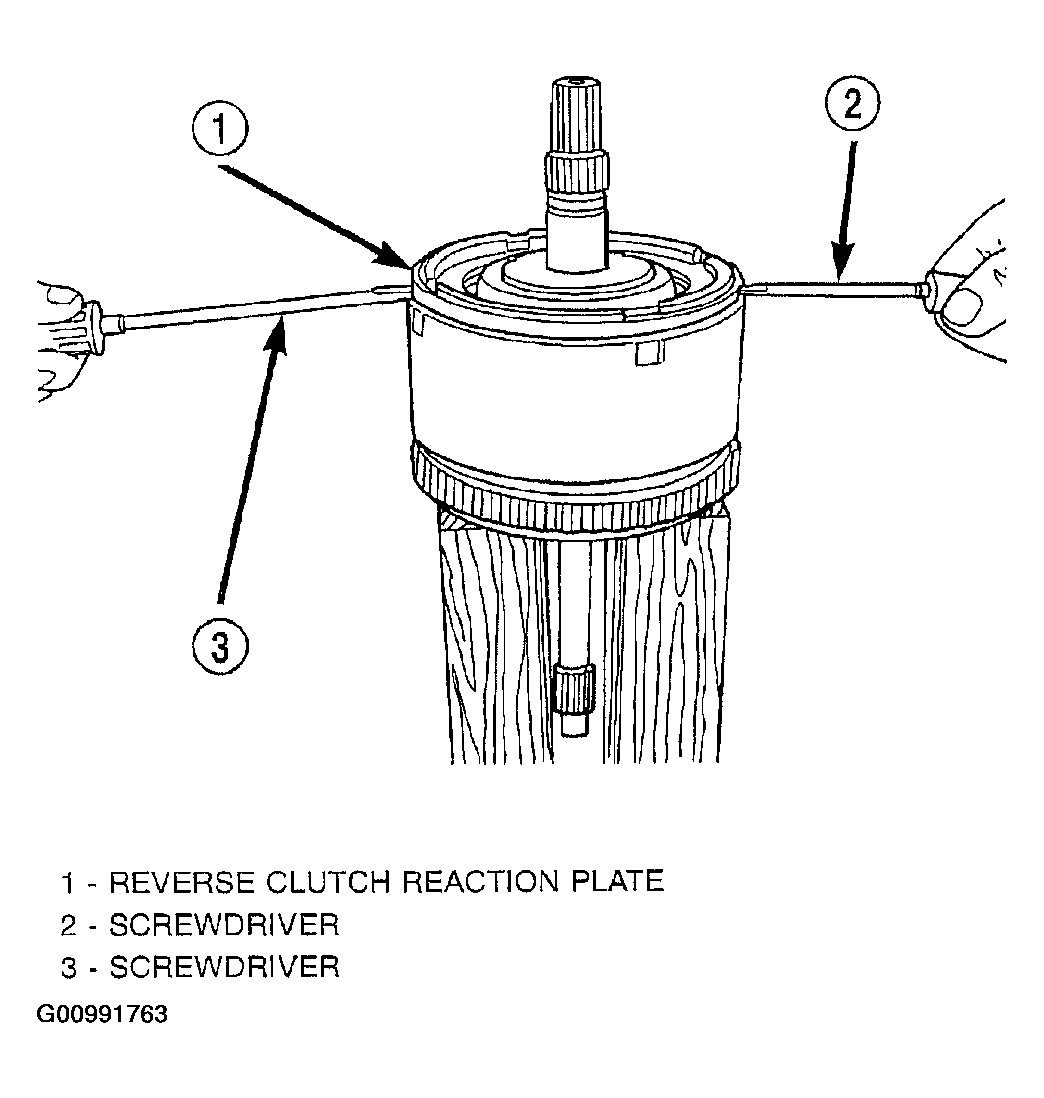 1

2

3

1 - REVERSE CLUTCH REACTION PLATE
2 - SCREWDRIVER
3 - SCREWDRIVER

G00991763