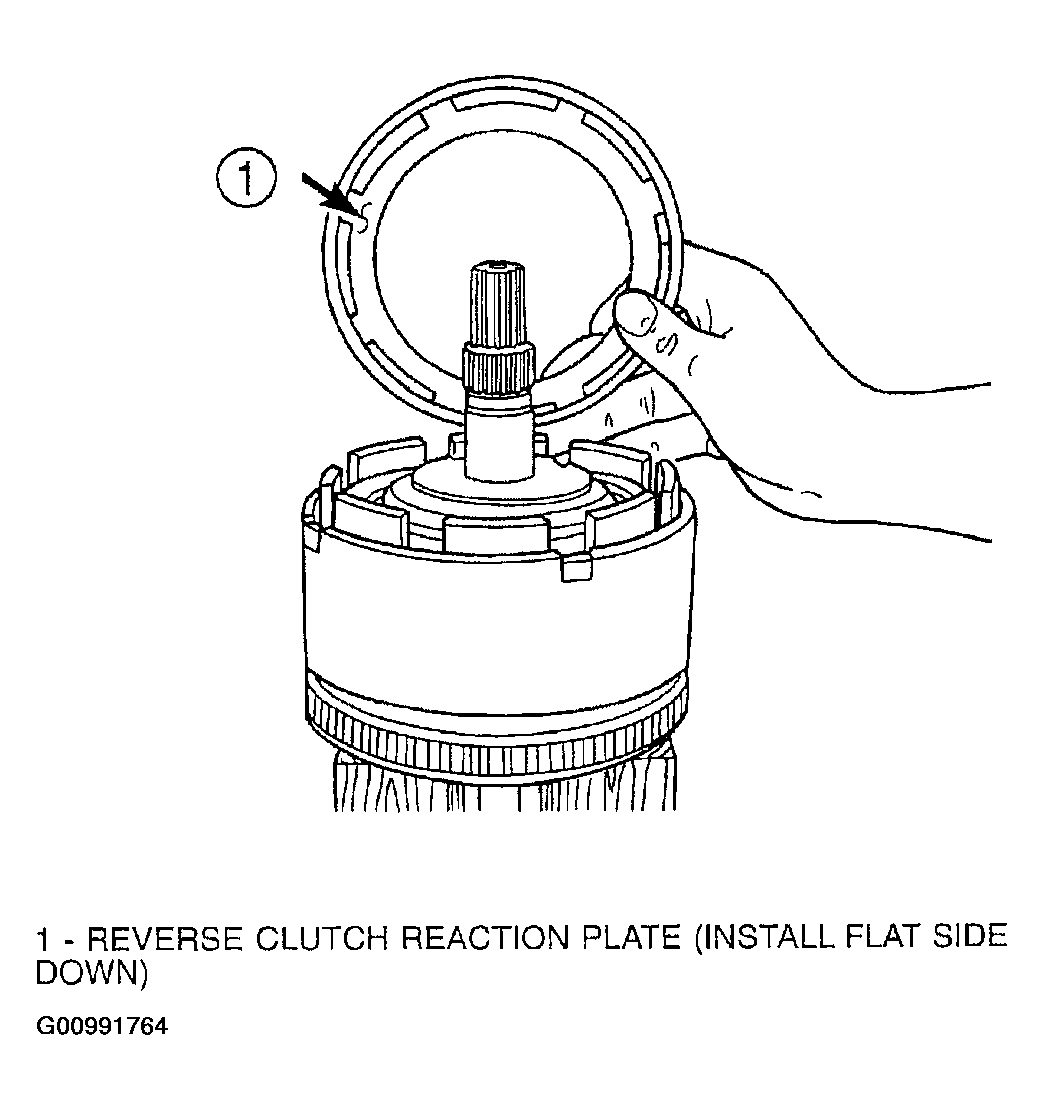 1

1 - REVERSE CLUTCH REACTION PLATE (INSTALL FLAT SIDE DOWN)

G00991764