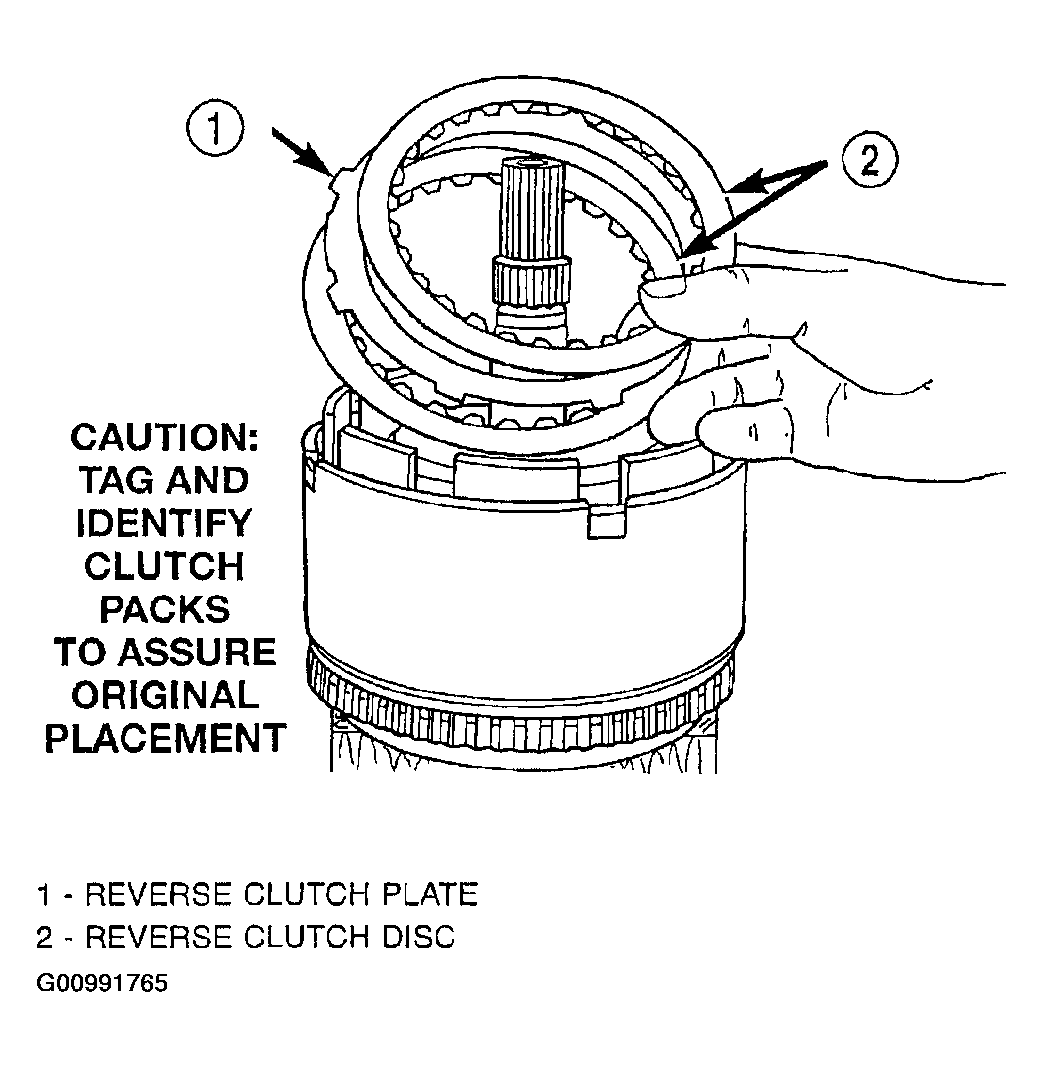 1

2

CAUTION: TAG AND IDENTIFY CLUTCH PACKS TO ASSURE ORIGINAL PLACEMENT

1 - REVERSE CLUTCH PLATE
2 - REVERSE CLUTCH DISC
G00991765