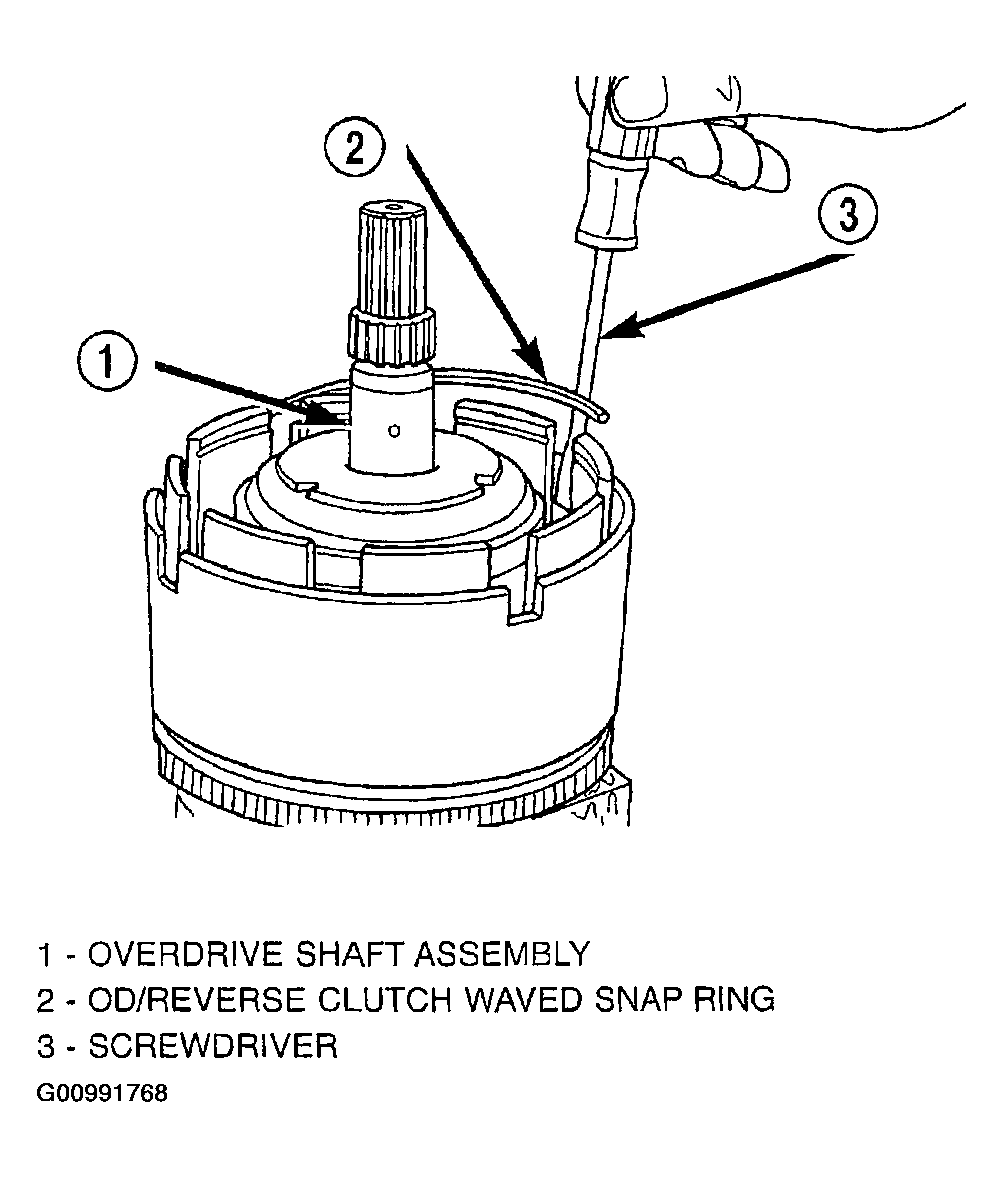 2

3

1

1 - OVERDRIVE SHAFT ASSEMBLY
2 - OD/REVERSE CLUTCH WAVED SNAP RING
3 - SCREWDRIVER
G00991768