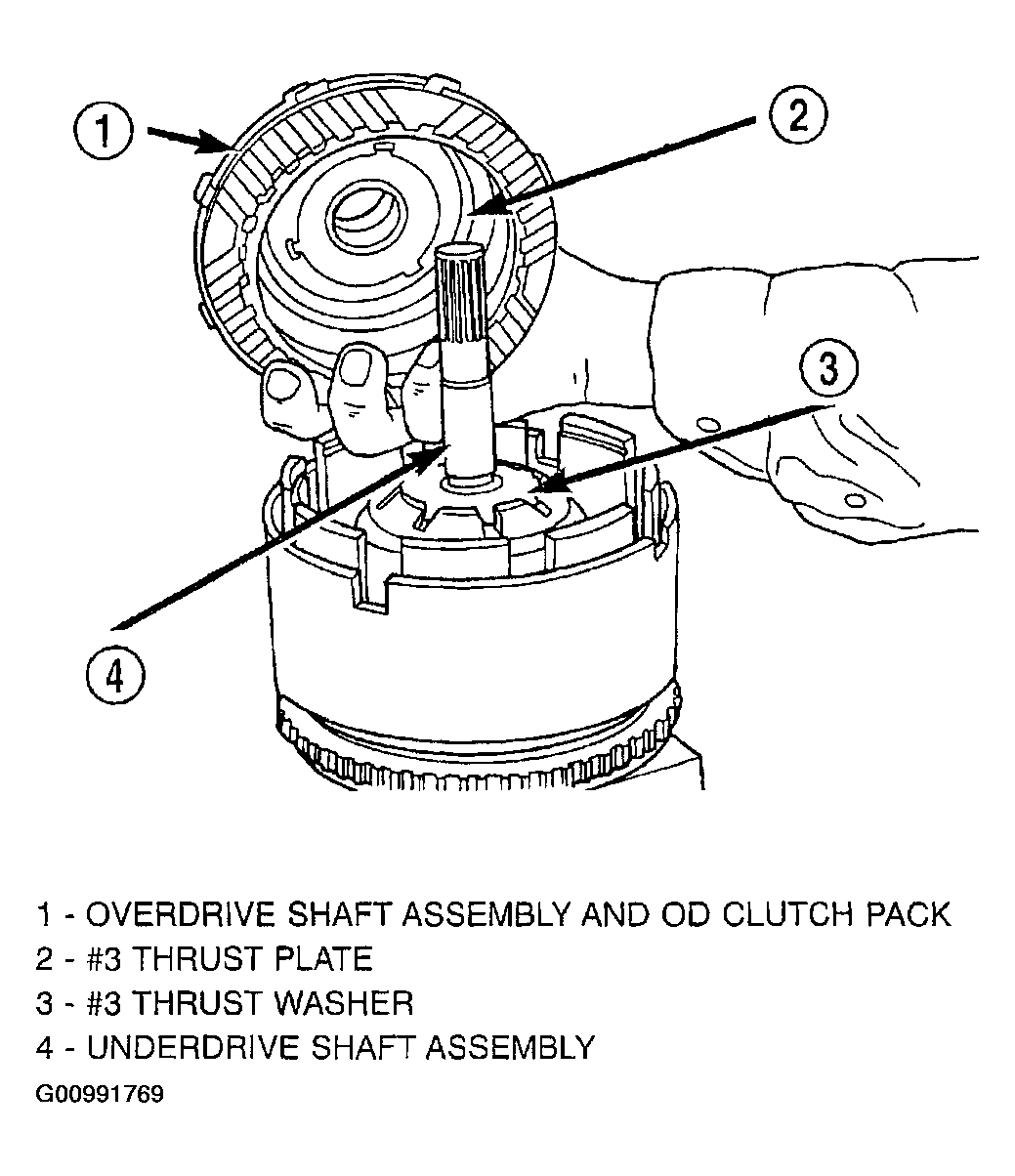 1

2

3

4

1 - OVERDRIVE SHAFT ASSEMBLY AND OD CLUTCH PACK
2 - #3 THRUST PLATE
3 - #3 THRUST WASHER
4 - UNDERDRIVE SHAFT ASSEMBLY

G00991769