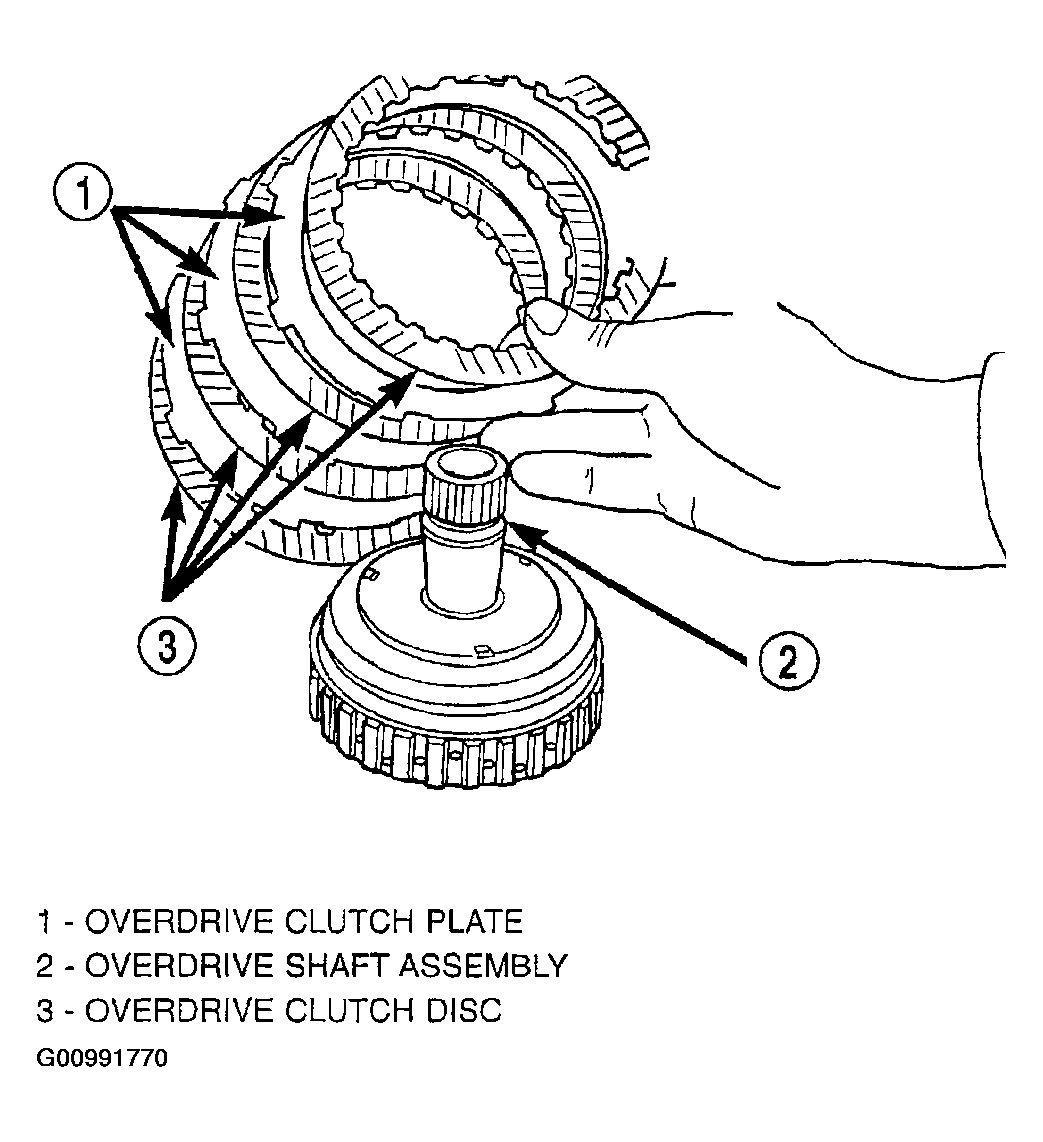 1

3

2

1 - OVERDRIVE CLUTCH PLATE
2 - OVERDRIVE SHAFT ASSEMBLY
3 - OVERDRIVE CLUTCH DISC

G00991770