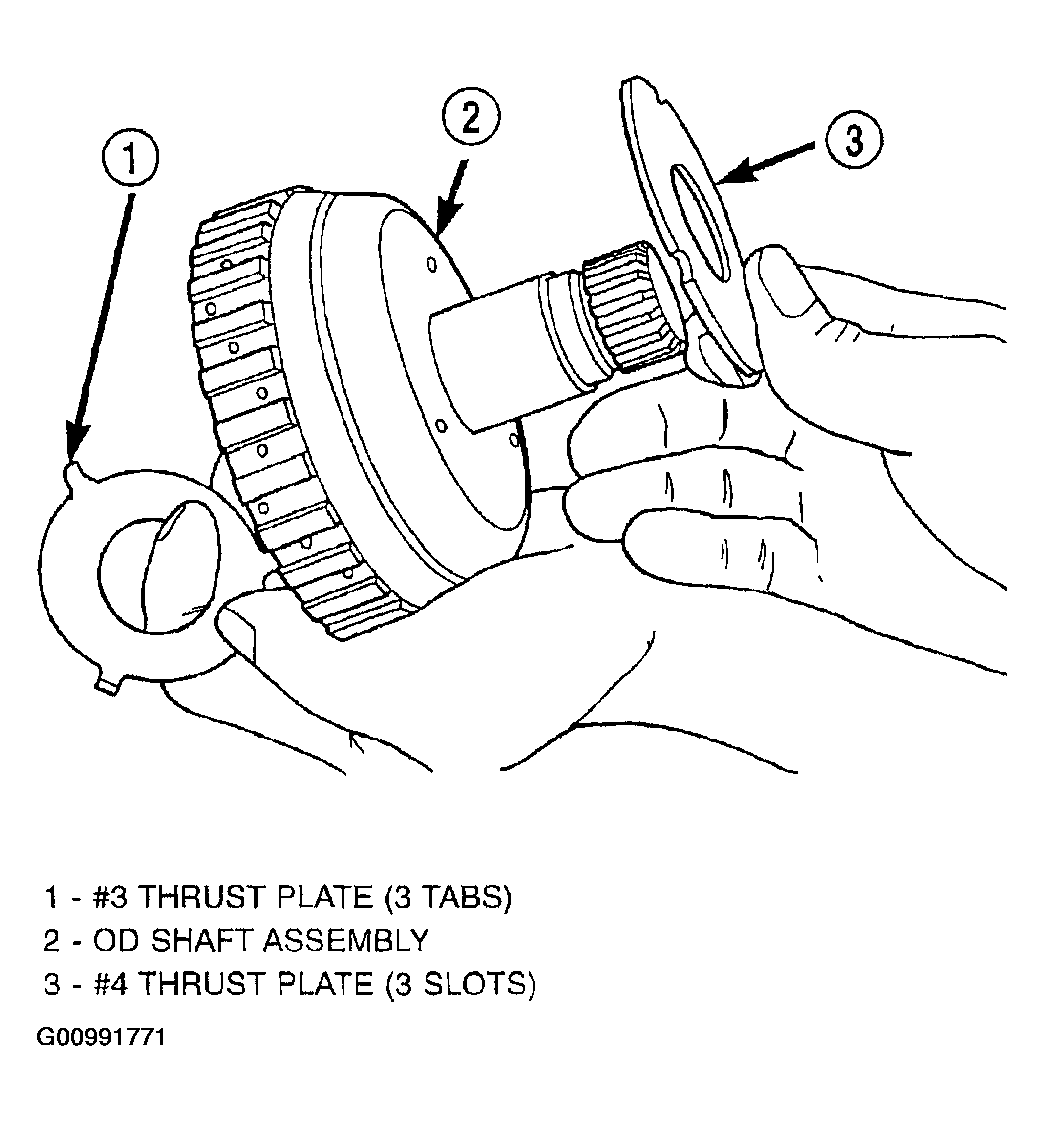 1

2

3

1 - #3 THRUST PLATE (3 TABS)
2 - OD SHAFT ASSEMBLY
3 - #4 THRUST PLATE (3 SLOTS)

G00991771