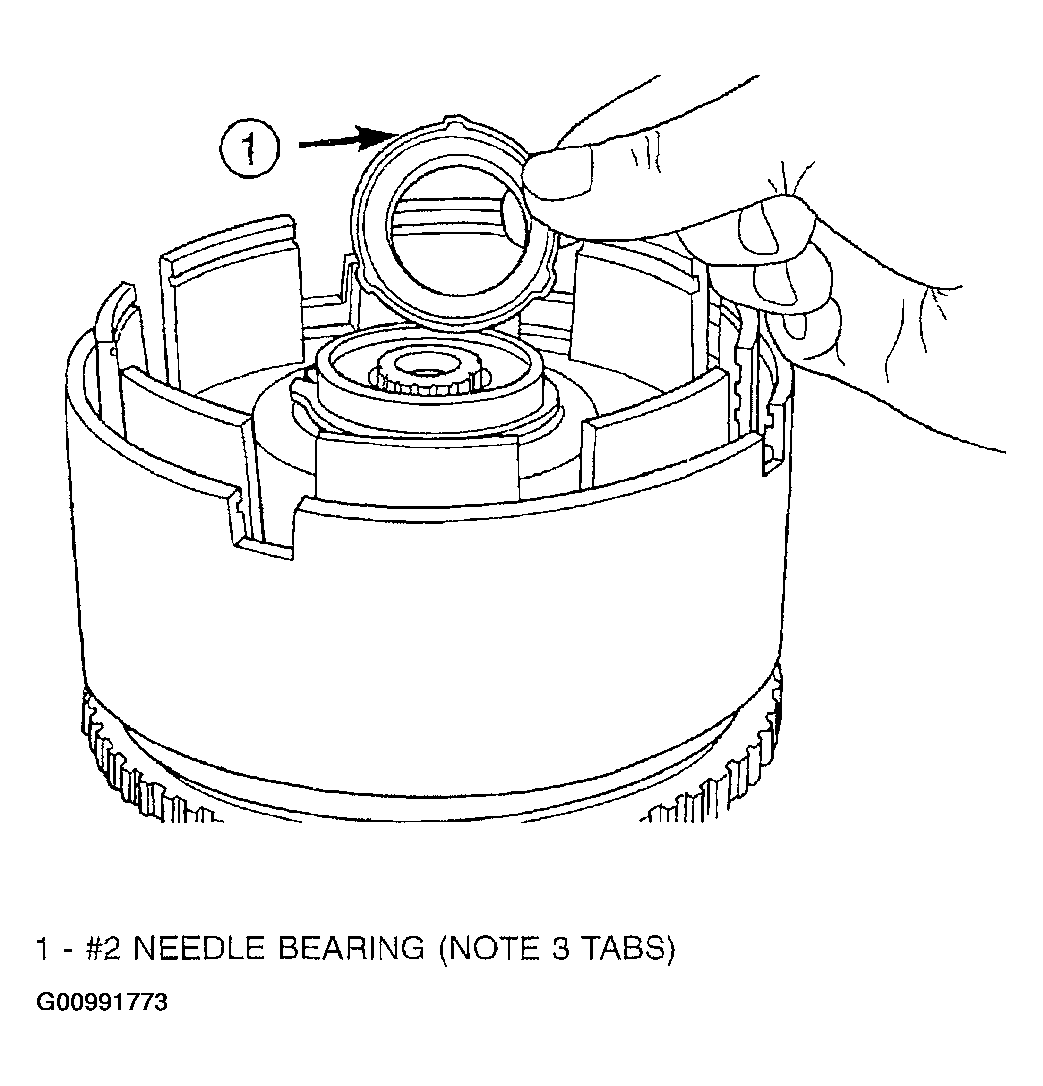 1

1 - #2 NEEDLE BEARING (NOTE 3 TABS)

G00991773