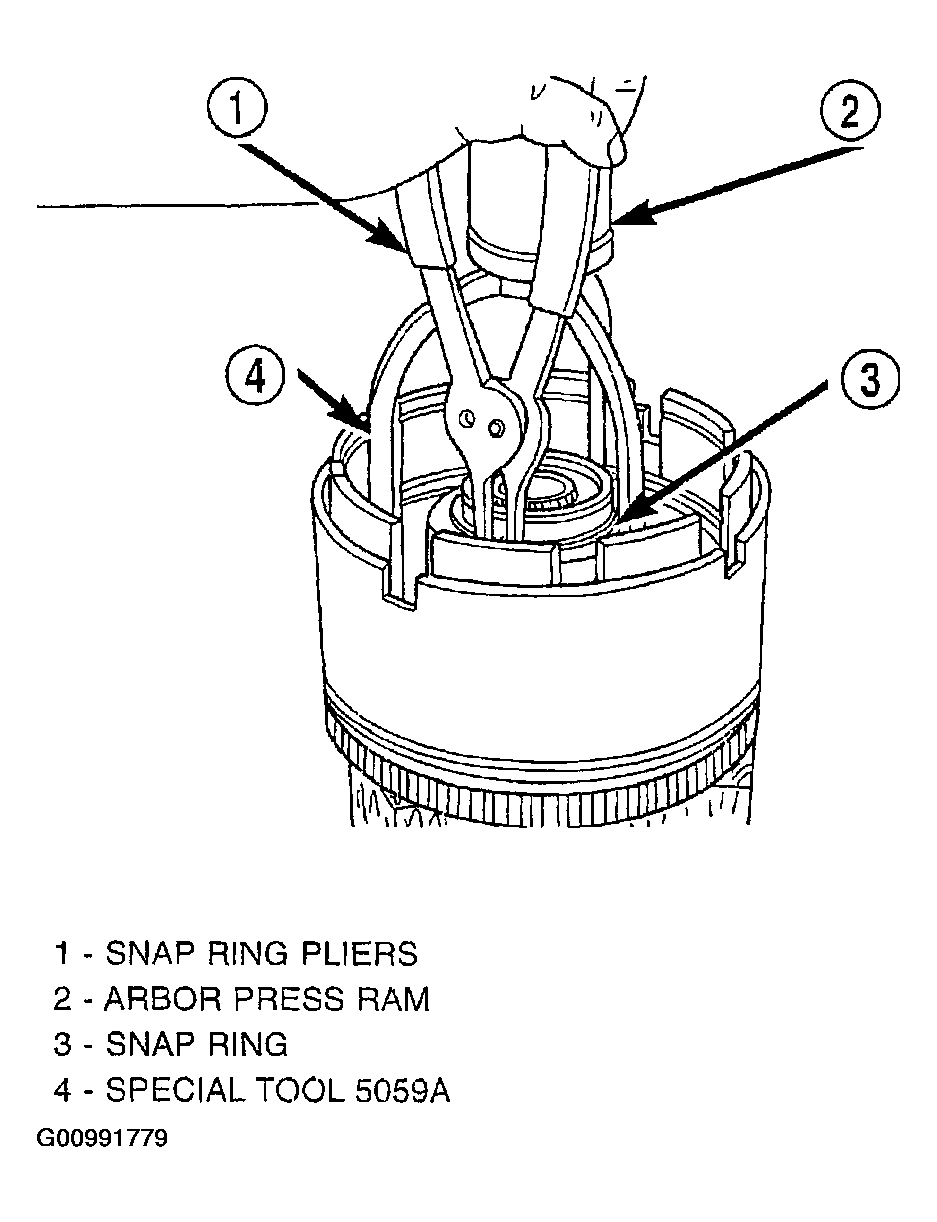 1

2

4

3

1 - SNAP RING PLIERS
2 - ARBOR PRESS RAM
3 - SNAP RING
4 - SPECIAL TOOL 5059A

G00991779