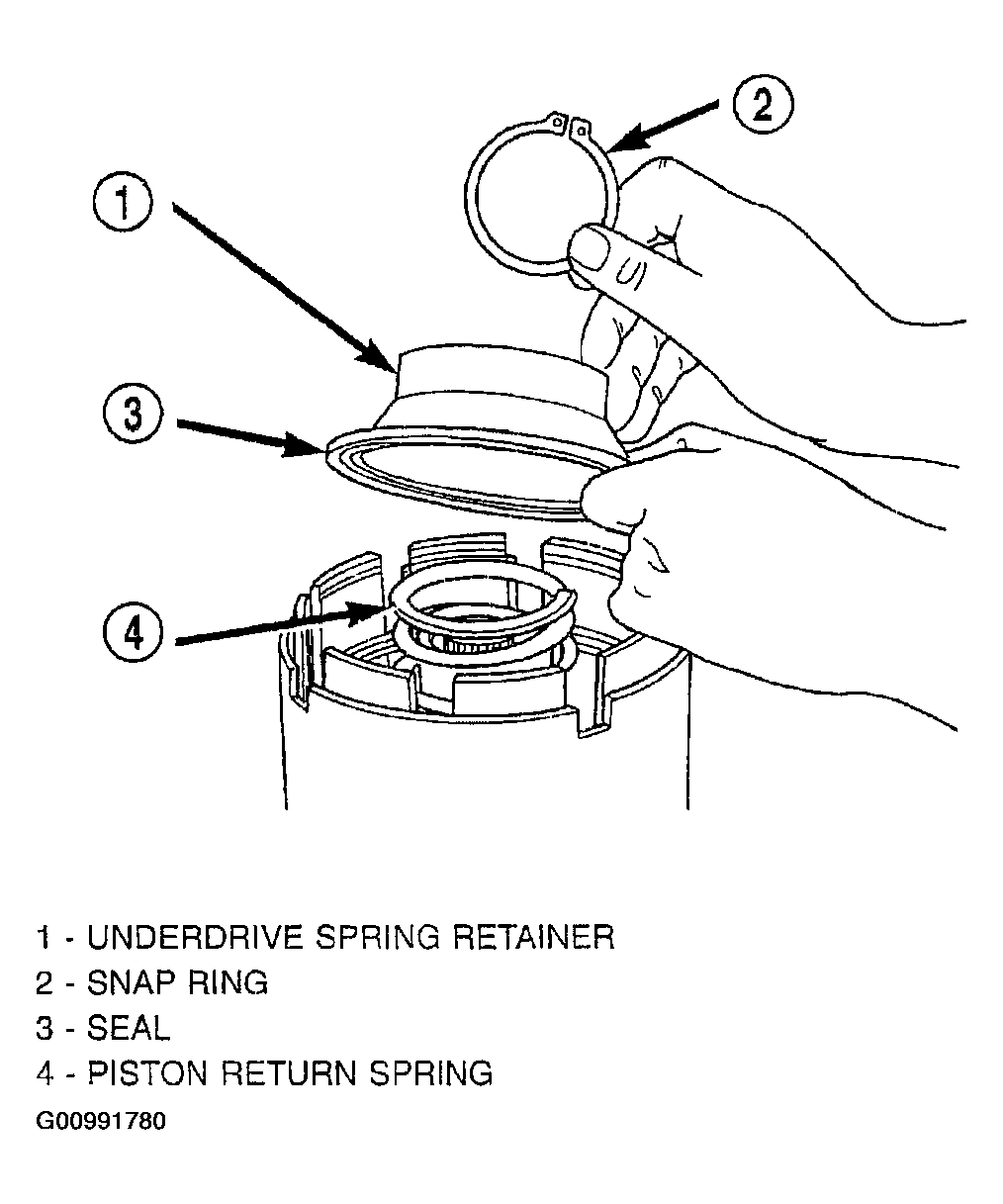 2

1

3

4

1 - UNDERDRIVE SPRING RETAINER
2 - SNAP RING
3 - SEAL
4 - PISTON RETURN SPRING
G00991780