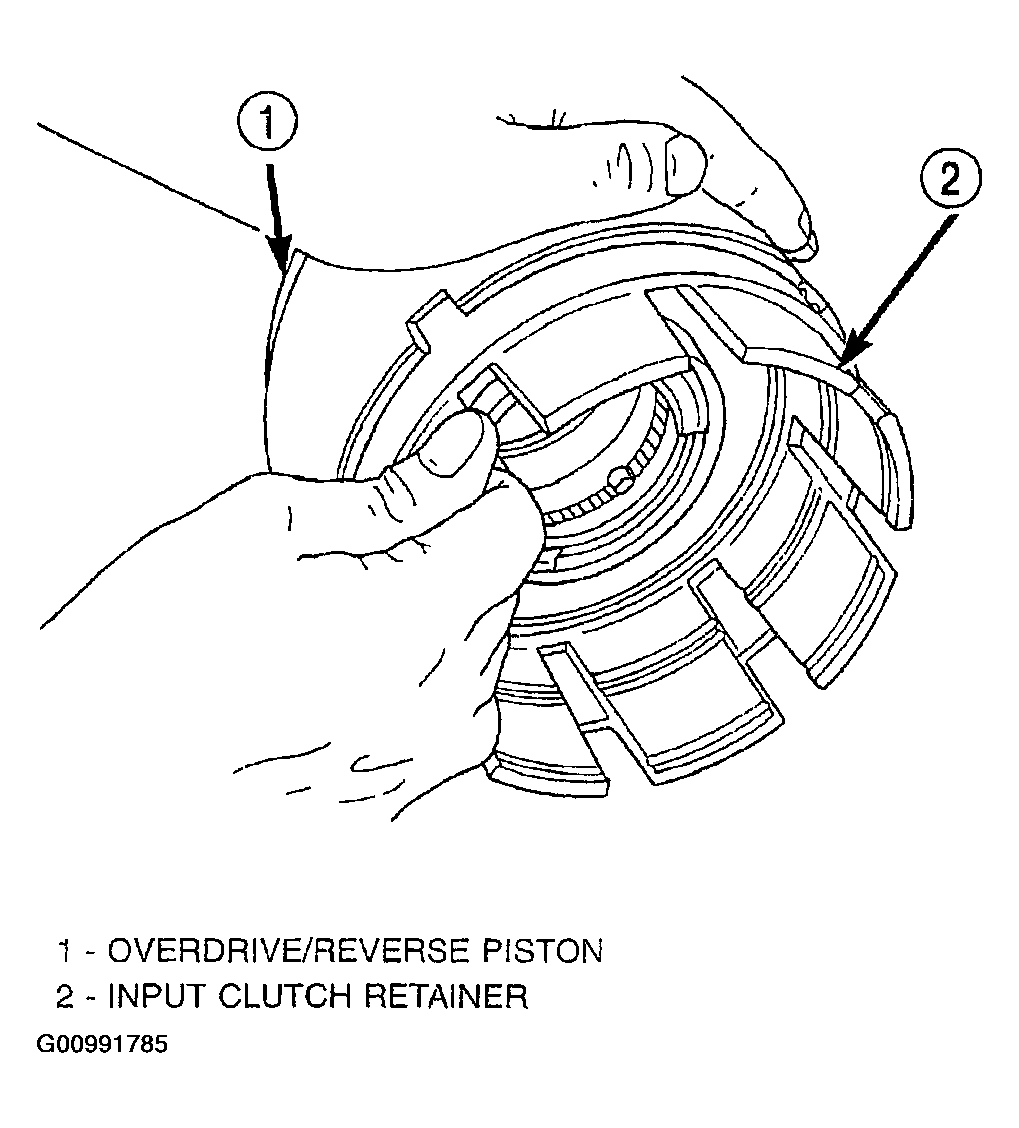 1

2

1 - OVERDRIVE/REVERSE PISTON
2 - INPUT CLUTCH RETAINER

G00991785