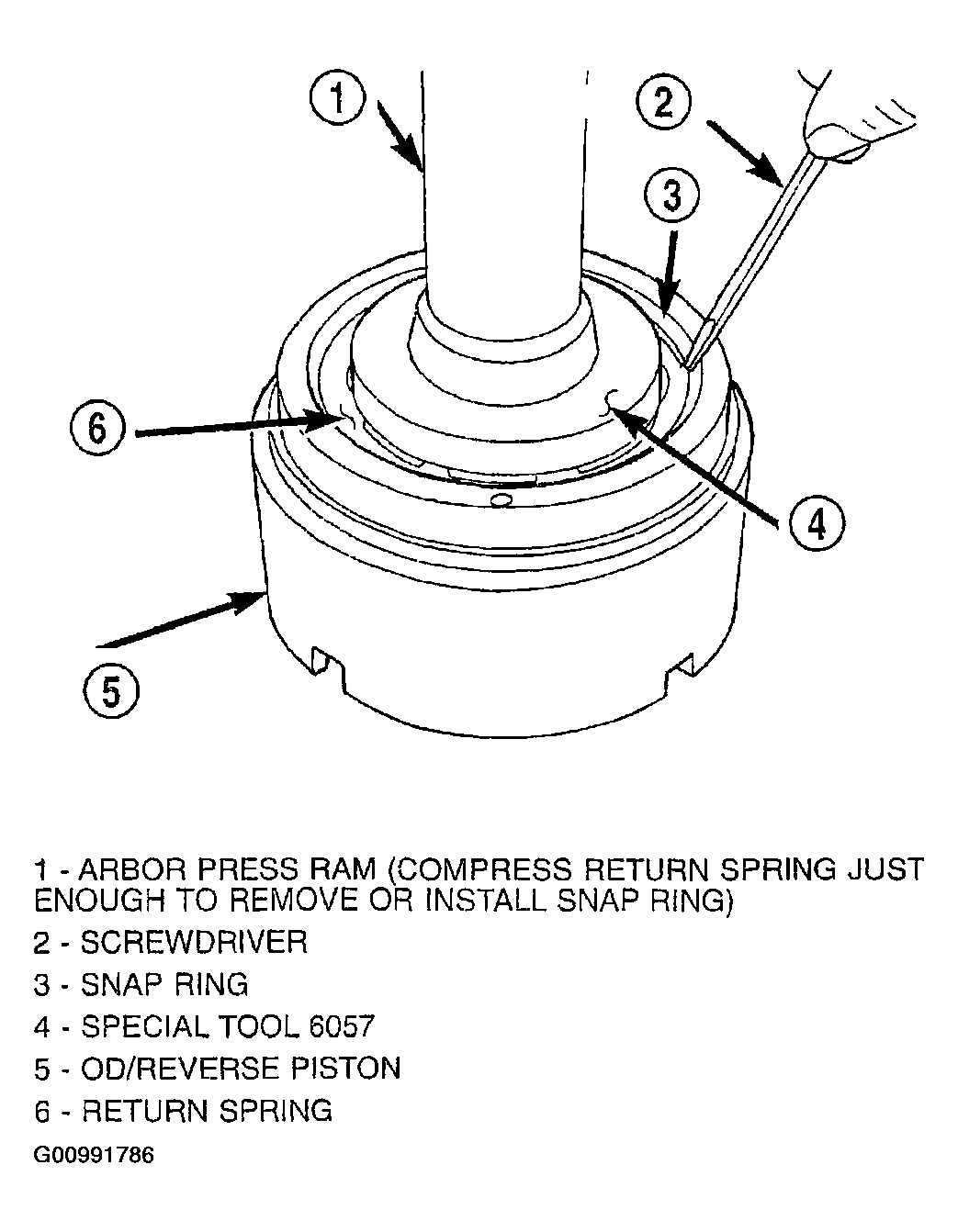 1
2
3
6
4
5

1 - ARBOR PRESS RAM (COMPRESS RETURN SPRING JUST ENOUGH TO REMOVE OR INSTALL SNAP RING)

2 - SCREWDRIVER

3 - SNAP RING

4 - SPECIAL TOOL 6057

5 - OD/REVERSE PISTON

6 - RETURN SPRING

G00991786