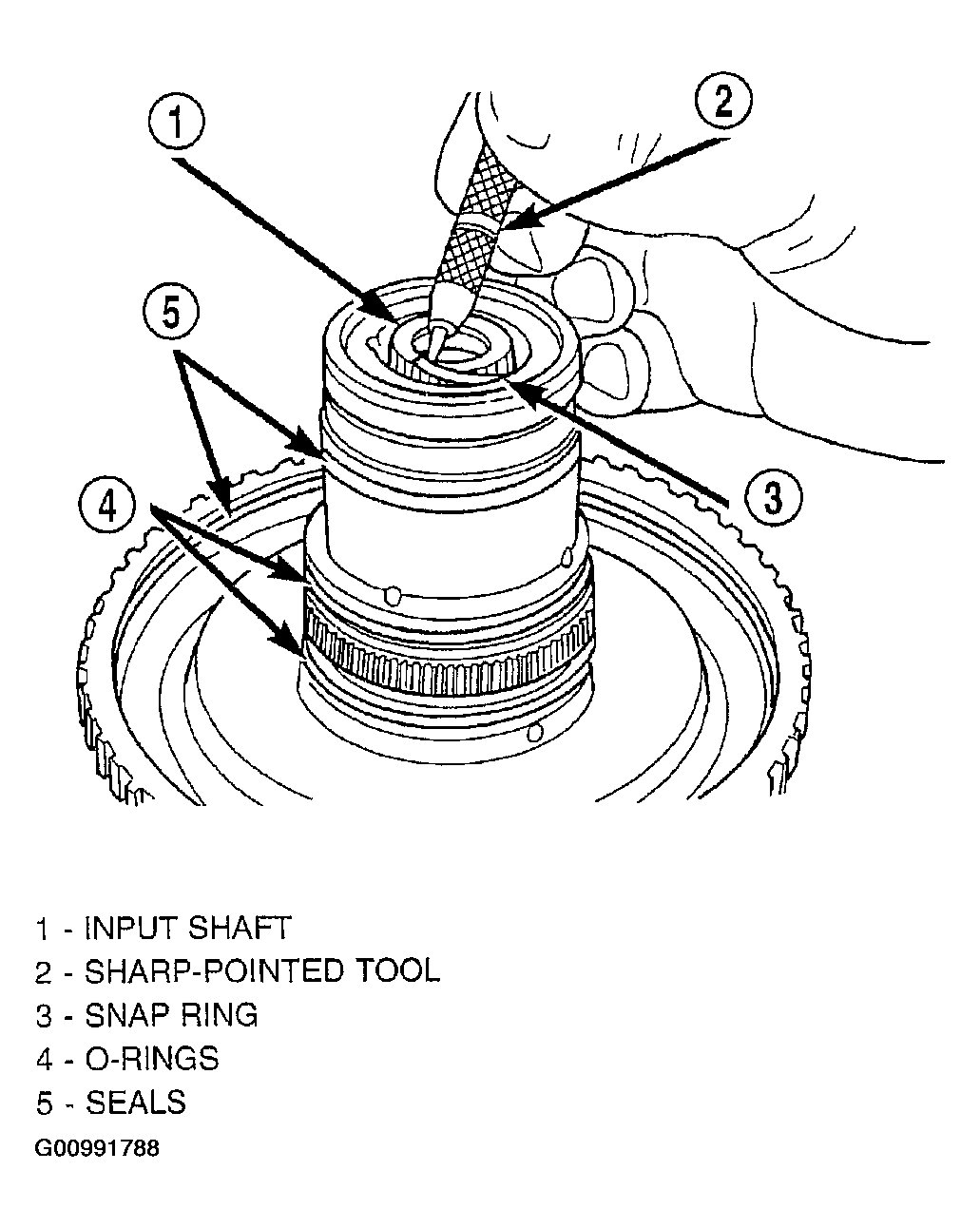 1
2
5
3
4

1 - INPUT SHAFT
2 - SHARP-POINTED TOOL
3 - SNAP RING
4 - O-RINGS
5 - SEALS
G00991788