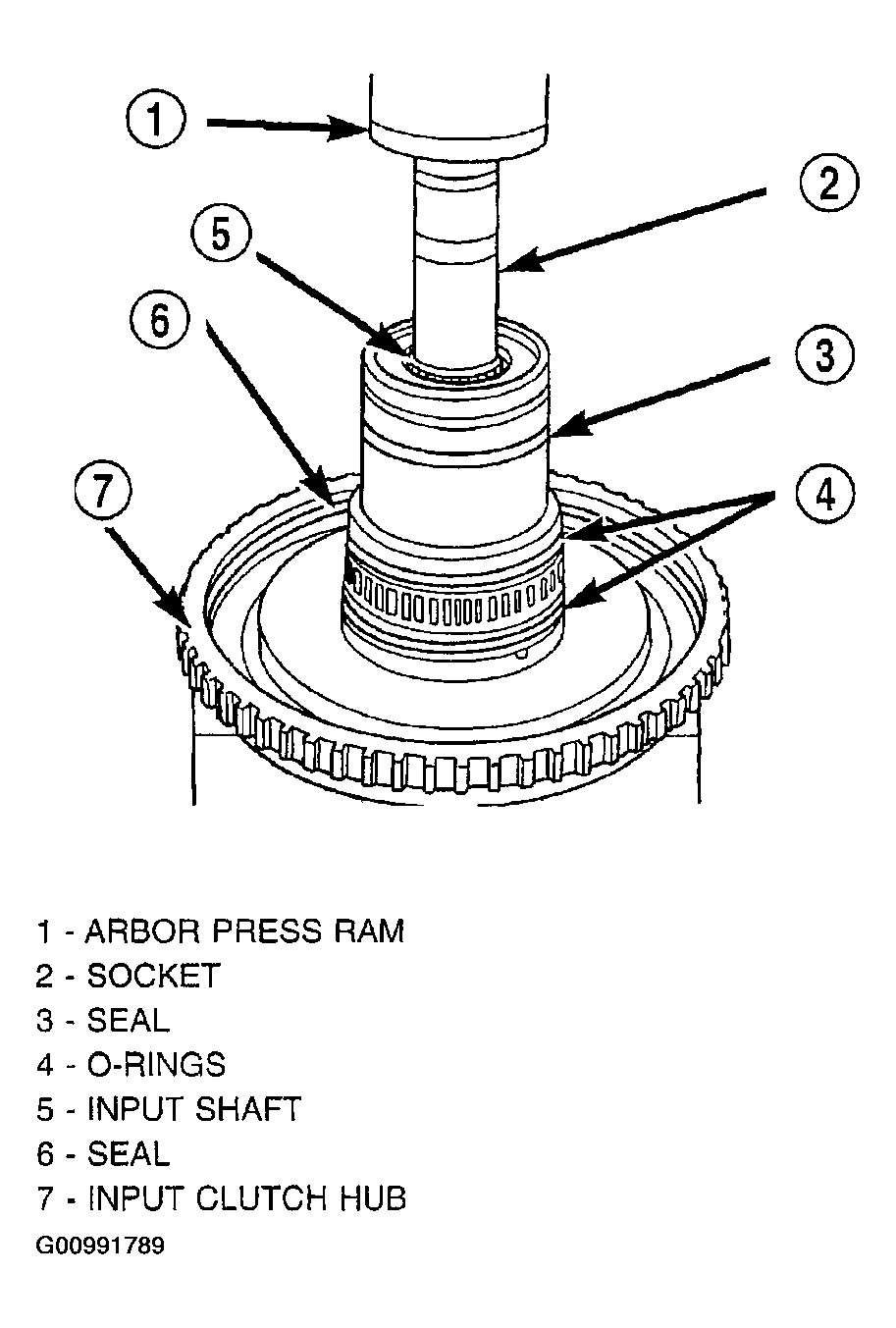 1
2
5
6
3
7
4

1 - ARBOR PRESS RAM
2 - SOCKET
3 - SEAL
4 - O-RINGS
5 - INPUT SHAFT
6 - SEAL
7 - INPUT CLUTCH HUB

G00991789