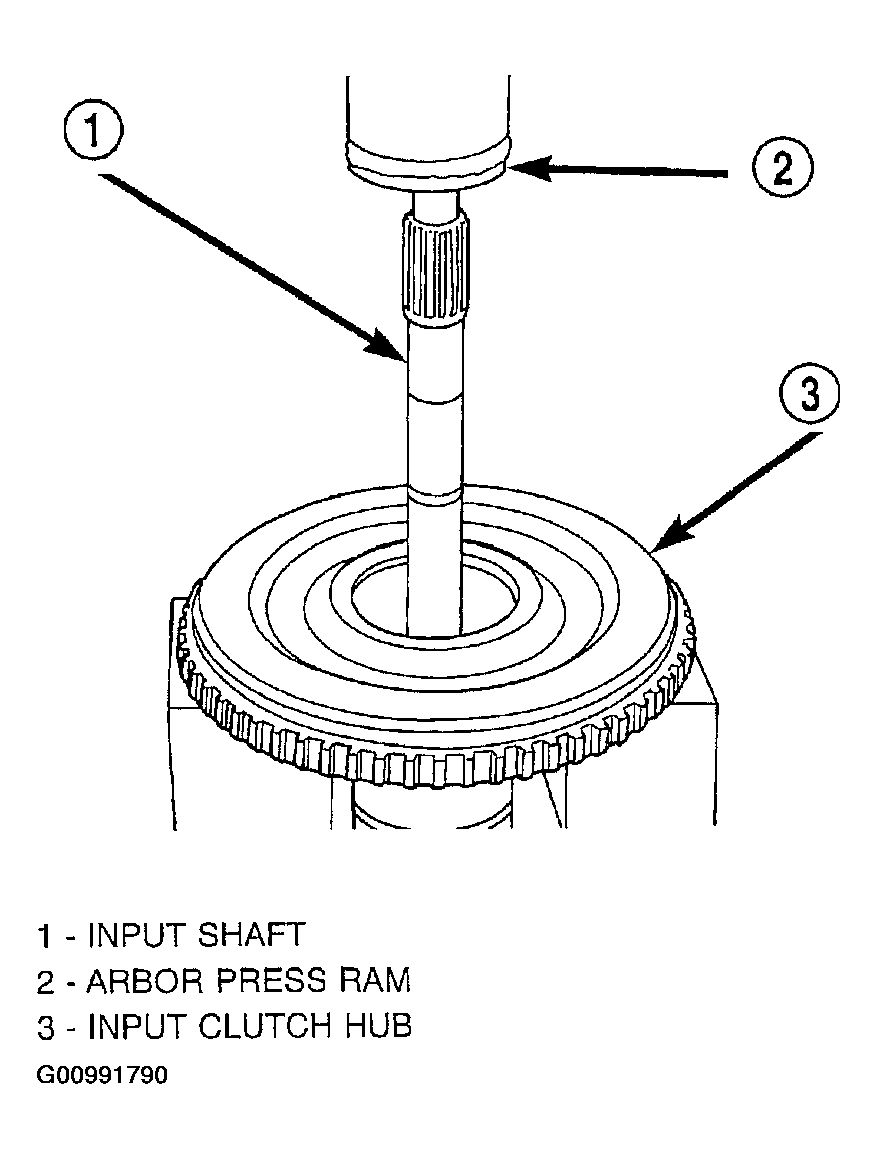 1

2

3

1 - INPUT SHAFT
2 - ARBOR PRESS RAM
3 - INPUT CLUTCH HUB

G00991790