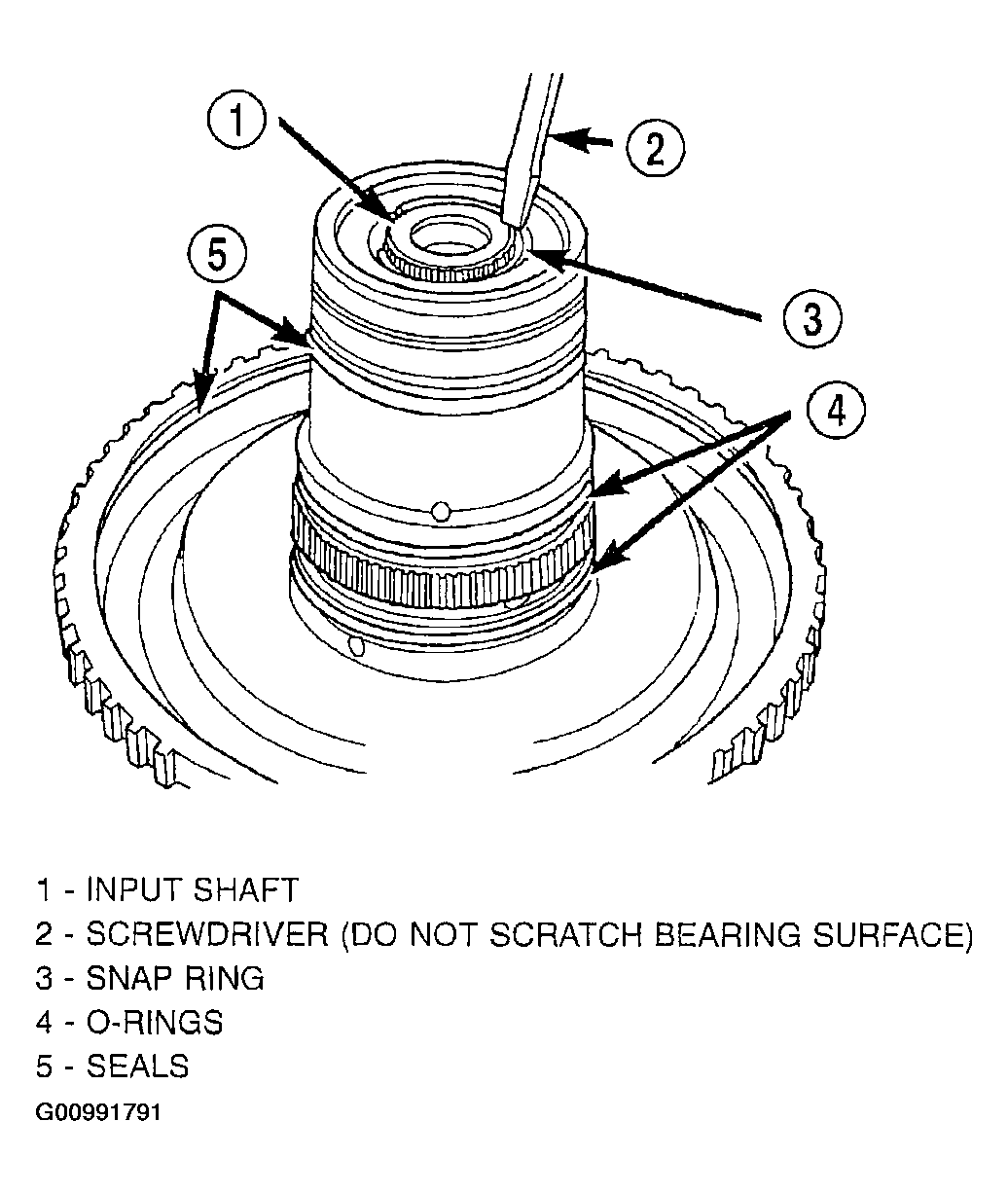 1
2
5
3
4

1 - INPUT SHAFT
2 - SCREWDRIVER (DO NOT SCRATCH BEARING SURFACE)
3 - SNAP RING
4 - O-RINGS
5 - SEALS
G00991791