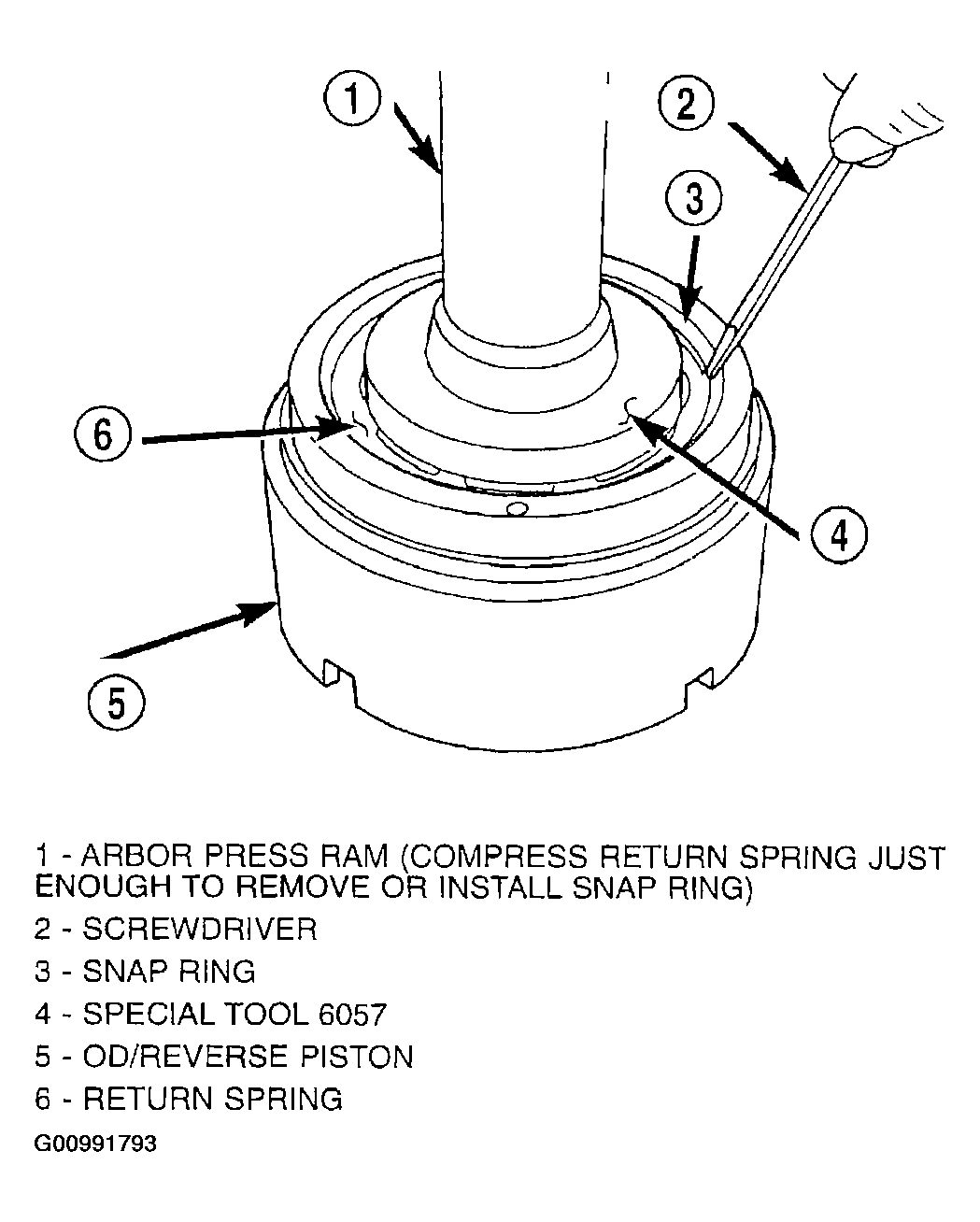 1

2

3

6

4

5

1 - ARBOR PRESS RAM (COMPRESS RETURN SPRING JUST ENOUGH TO REMOVE OR INSTALL SNAP RING)

2 - SCREWDRIVER

3 - SNAP RING

4 - SPECIAL TOOL 6057

5 - OD/REVERSE PISTON

6 - RETURN SPRING

G00991793