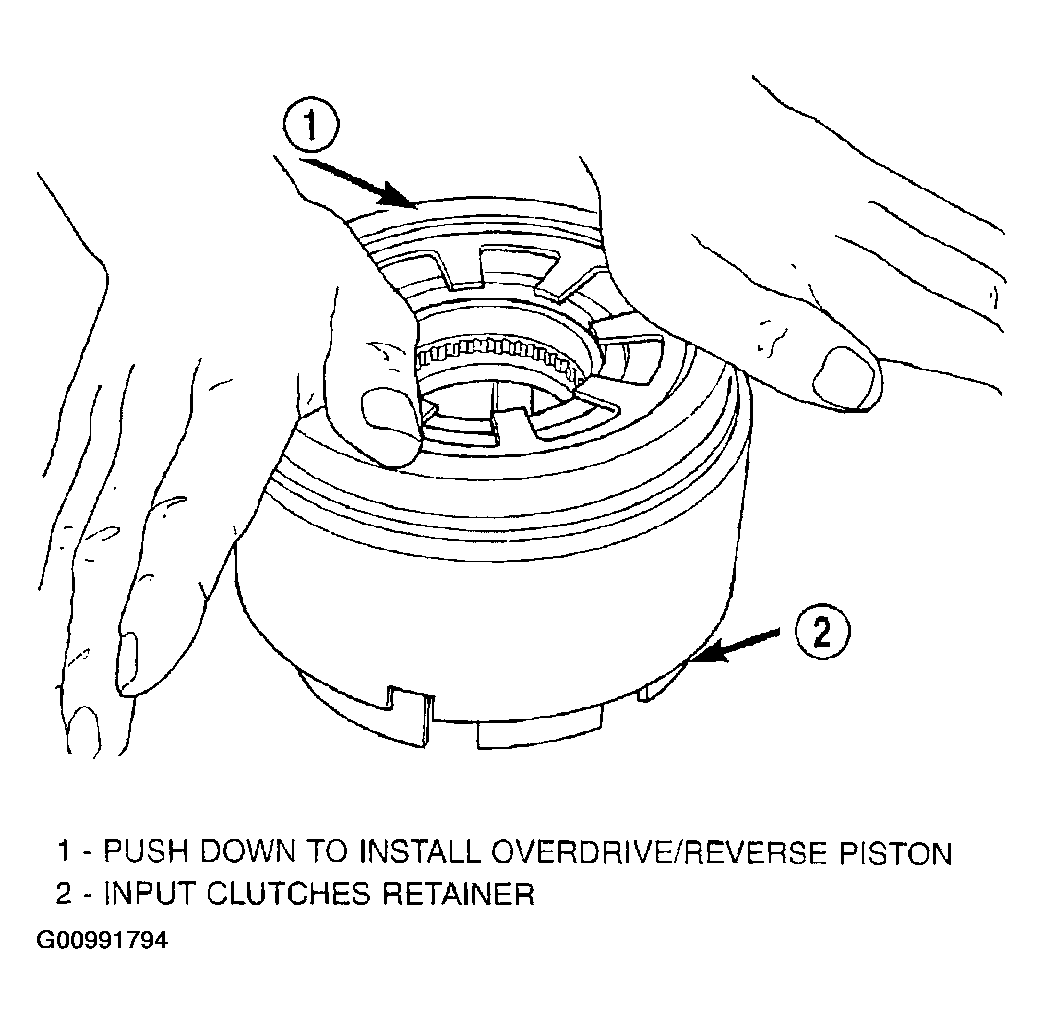 1

2

1 - PUSH DOWN TO INSTALL OVERDRIVE/REVERSE PISTON
2 - INPUT CLUTCHES RETAINER

G00991794