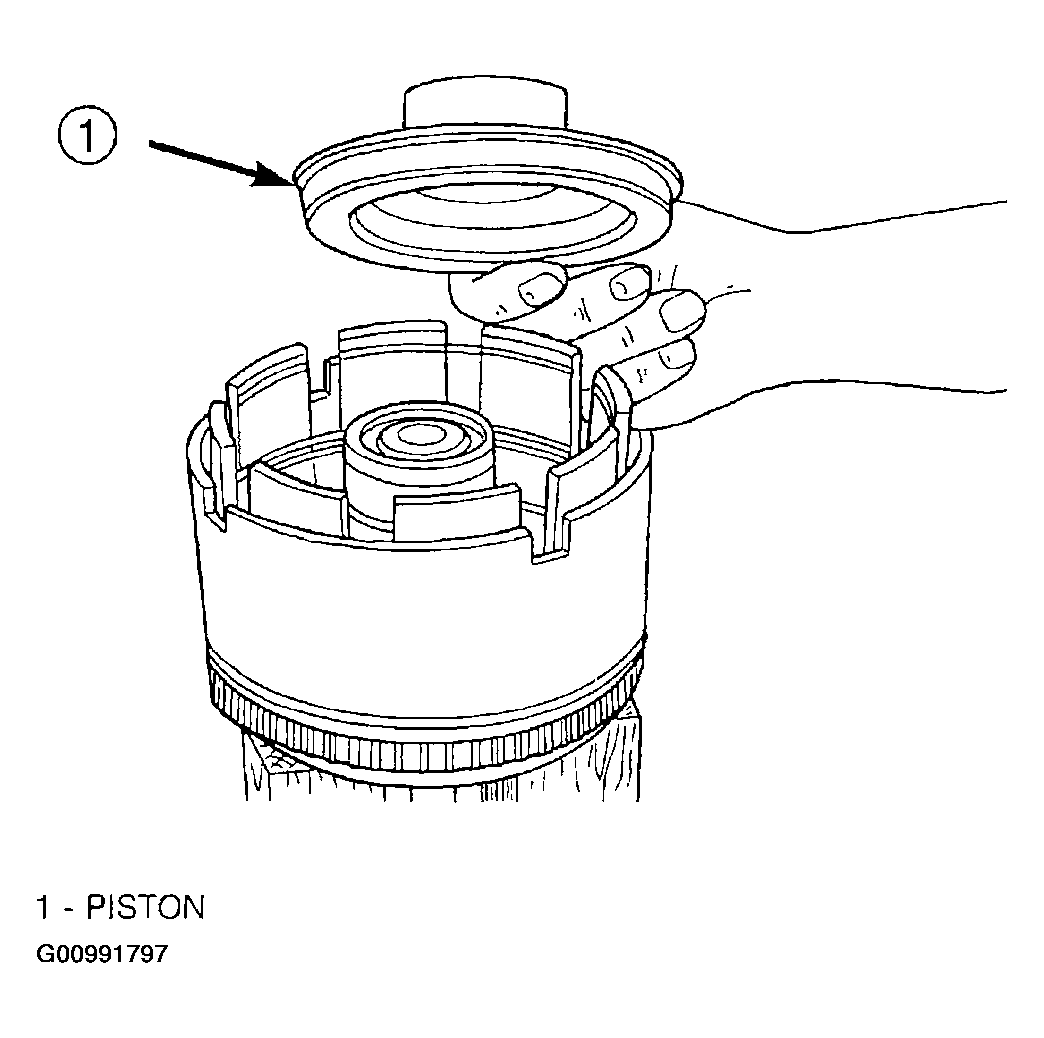 1

1 - PISTON
G00991797