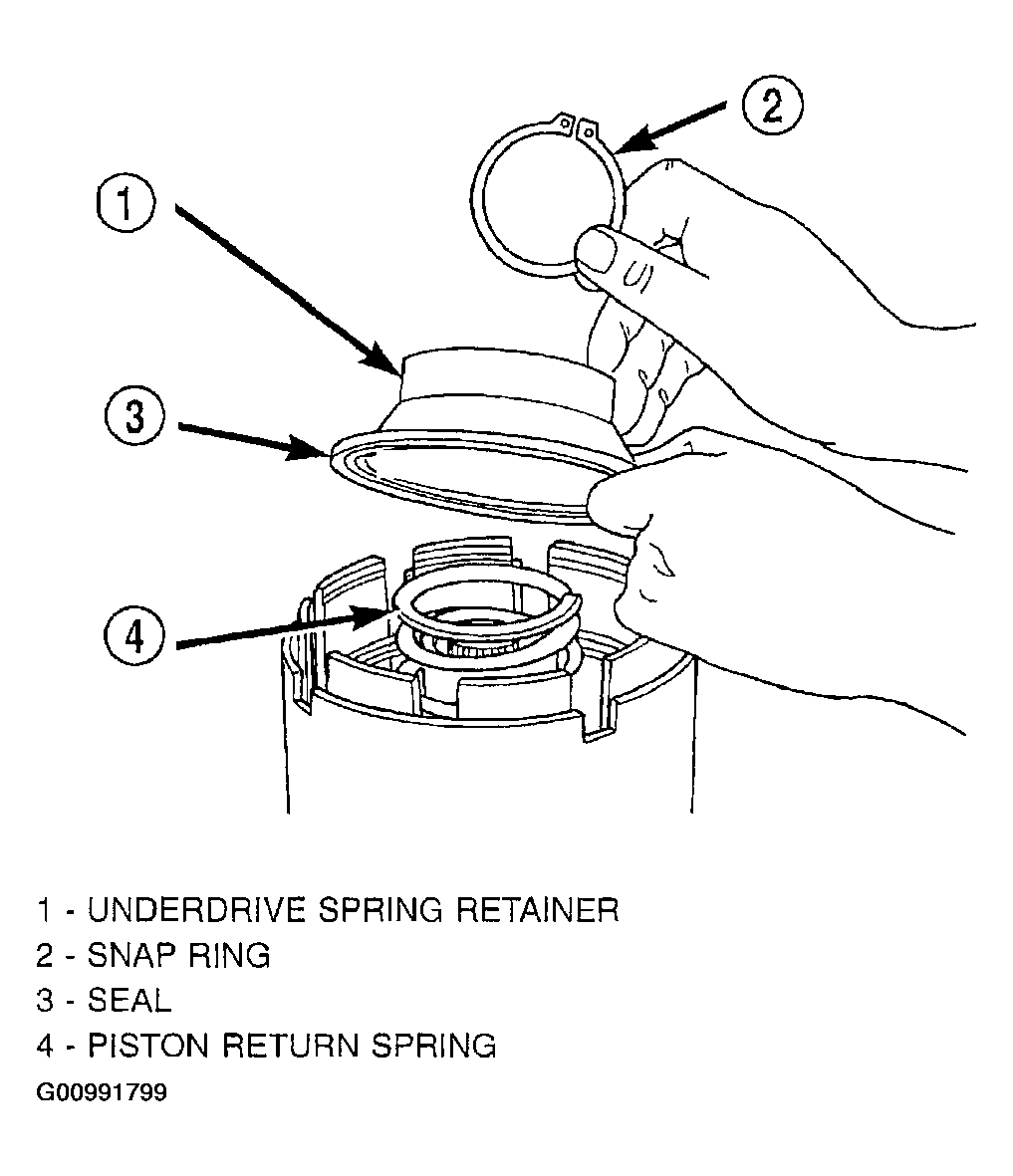 2

1

3

4

1 - UNDERDRIVE SPRING RETAINER
2 - SNAP RING
3 - SEAL
4 - PISTON RETURN SPRING

G00991799