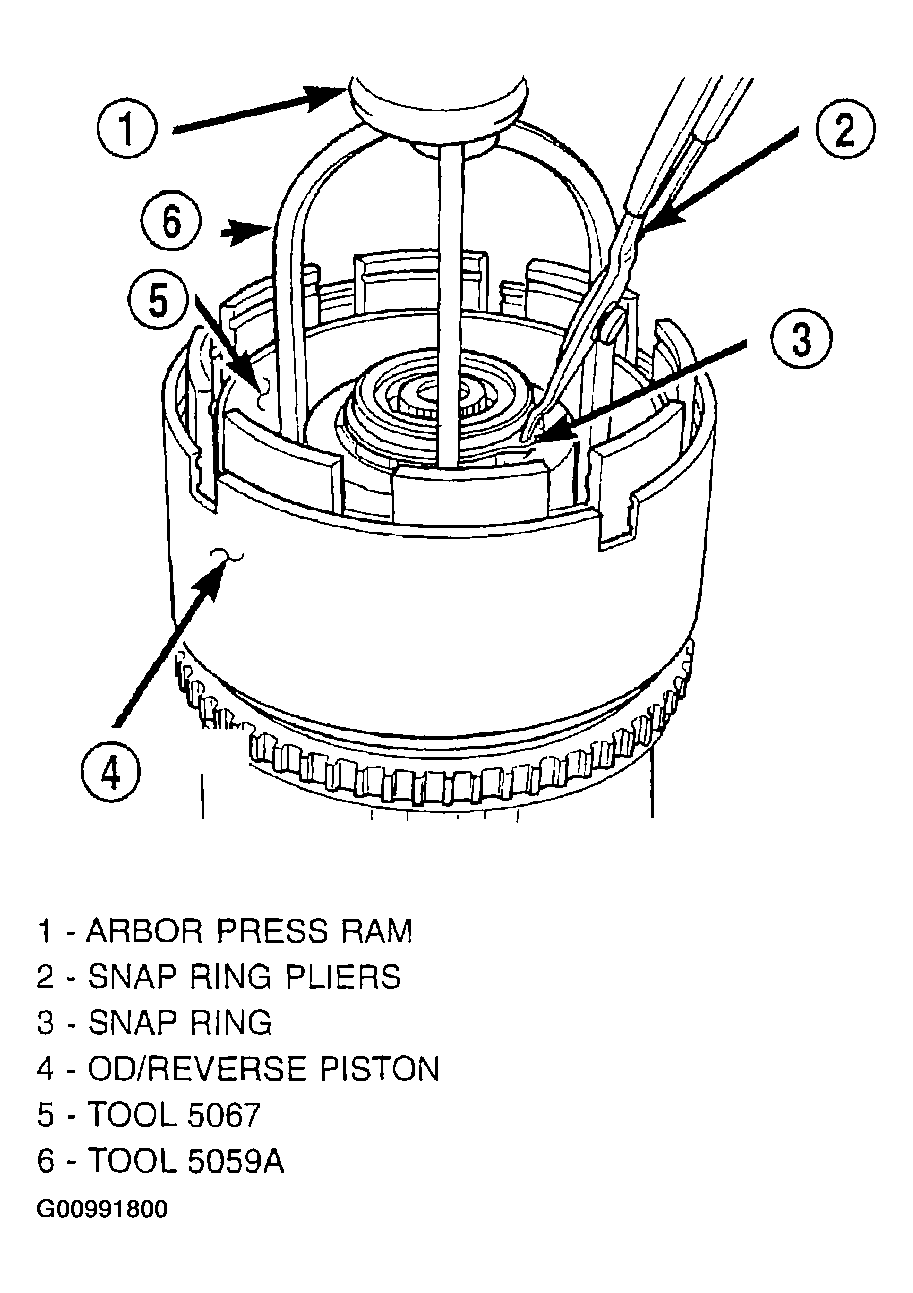 1
2
6
5
3
4

1 - ARBOR PRESS RAM
2 - SNAP RING PLIERS
3 - SNAP RING
4 - OD/REVERSE PISTON
5 - TOOL 5067
6 - TOOL 5059A
G00991800