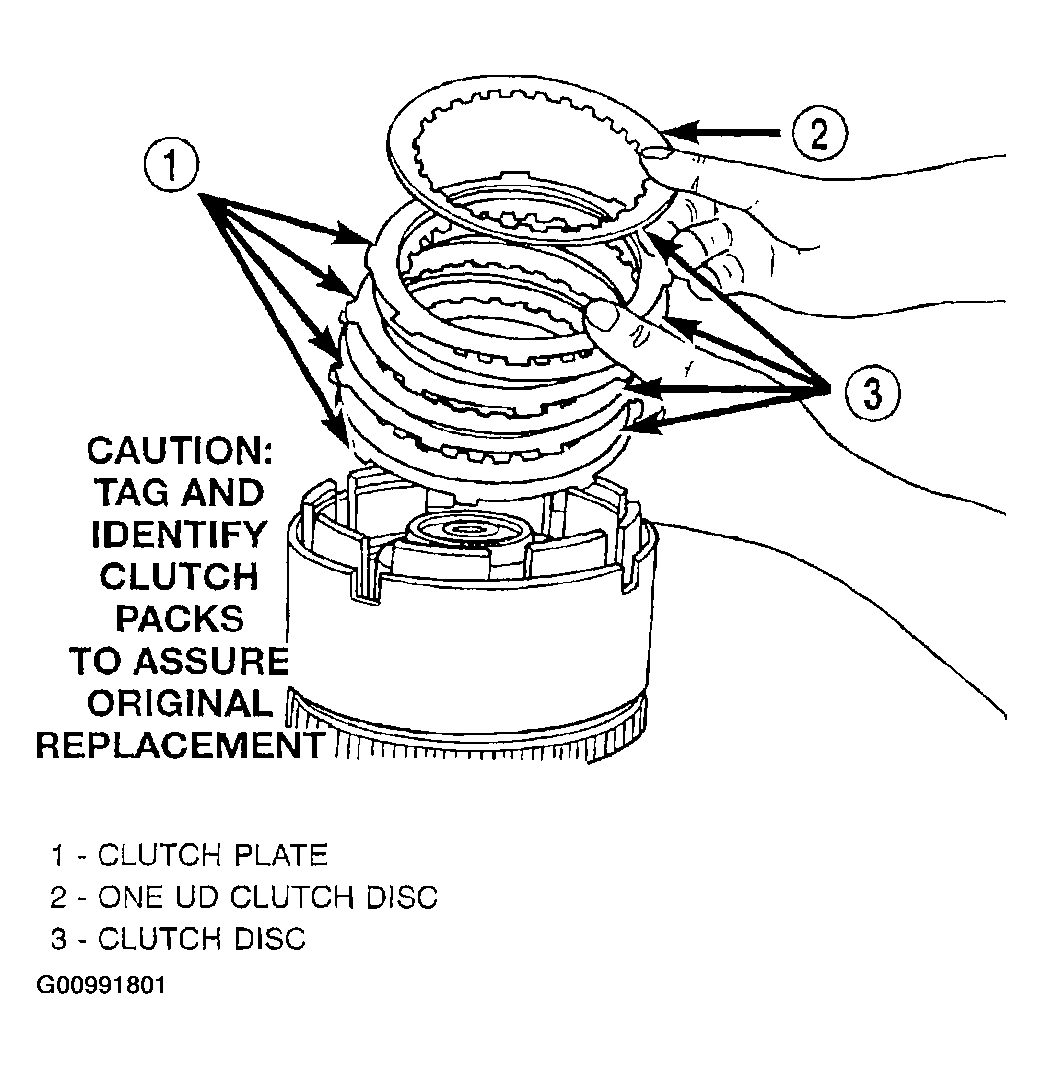 1

2

3

CAUTION: TAG AND IDENTIFY CLUTCH PACKS TO ASSURE ORIGINAL REPLACEMENT

1 - CLUTCH PLATE
2 - ONE UD CLUTCH DISC
3 - CLUTCH DISC

G00991801