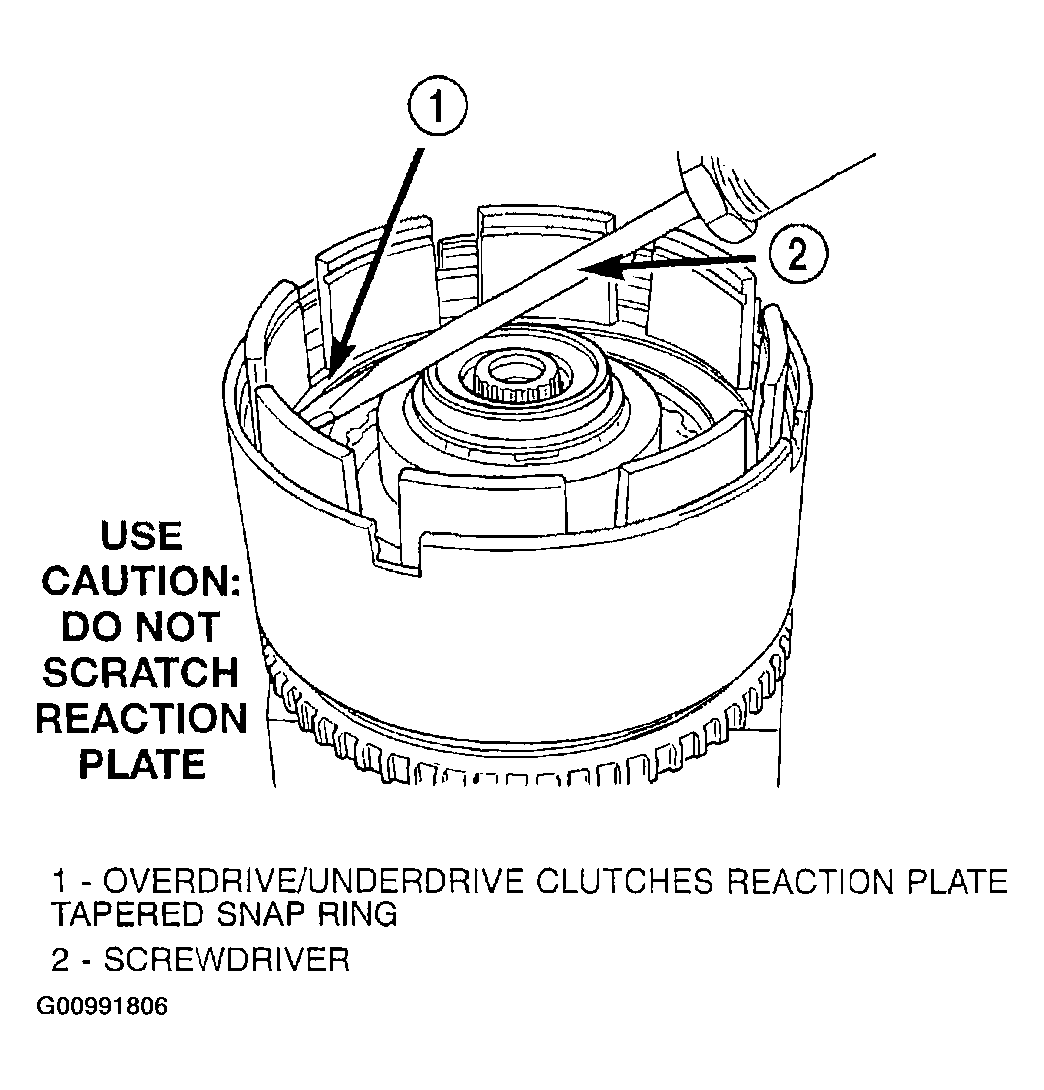 1

2

USE CAUTION: DO NOT SCRATCH REACTION PLATE

1 - OVERDRIVE/UNDERDRIVE CLUTCHES REACTION PLATE TAPERED SNAP RING

2 - SCREWDRIVER

G00991806