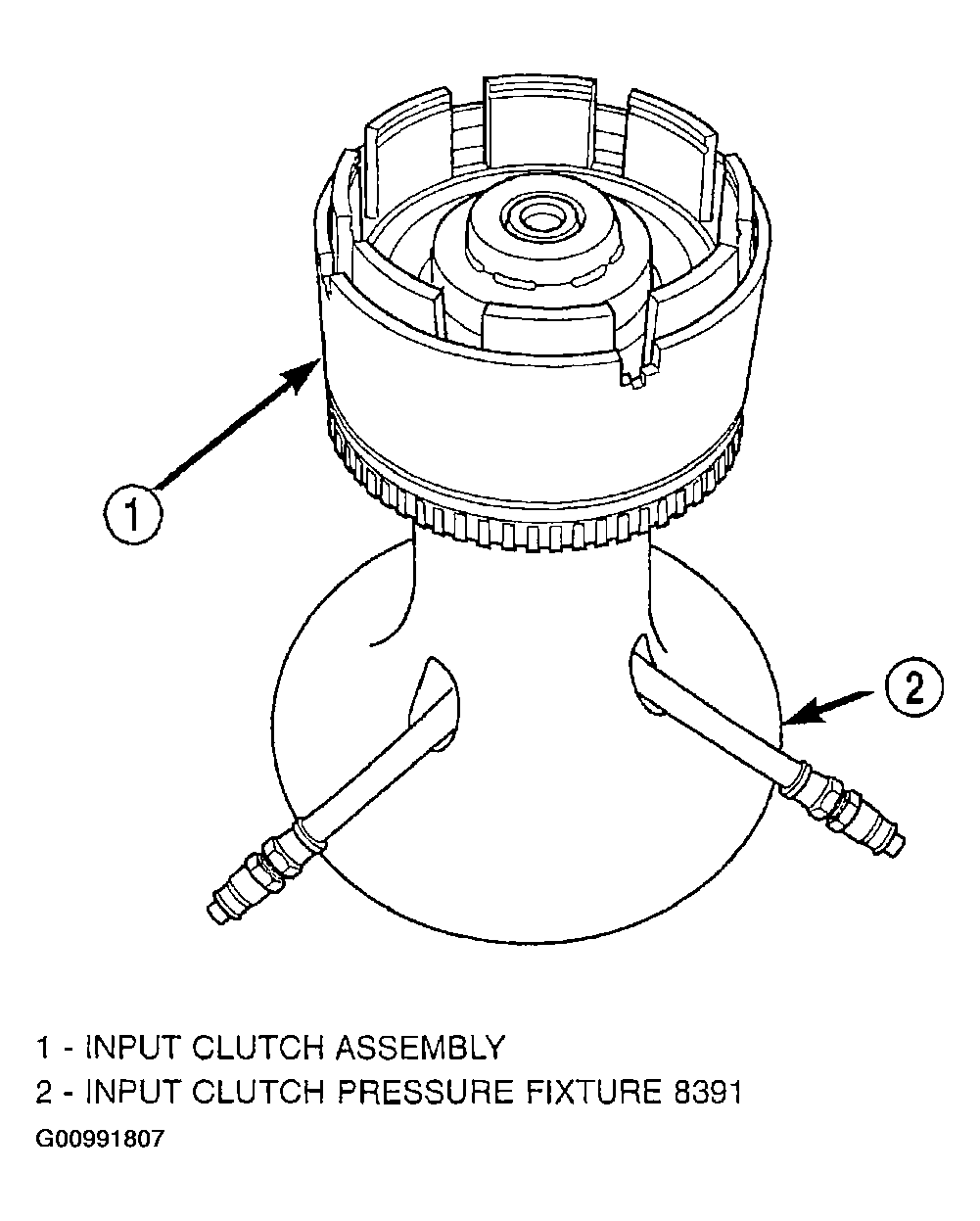 1

2

1 - INPUT CLUTCH ASSEMBLY
2 - INPUT CLUTCH PRESSURE FIXTURE 8391
G00991807