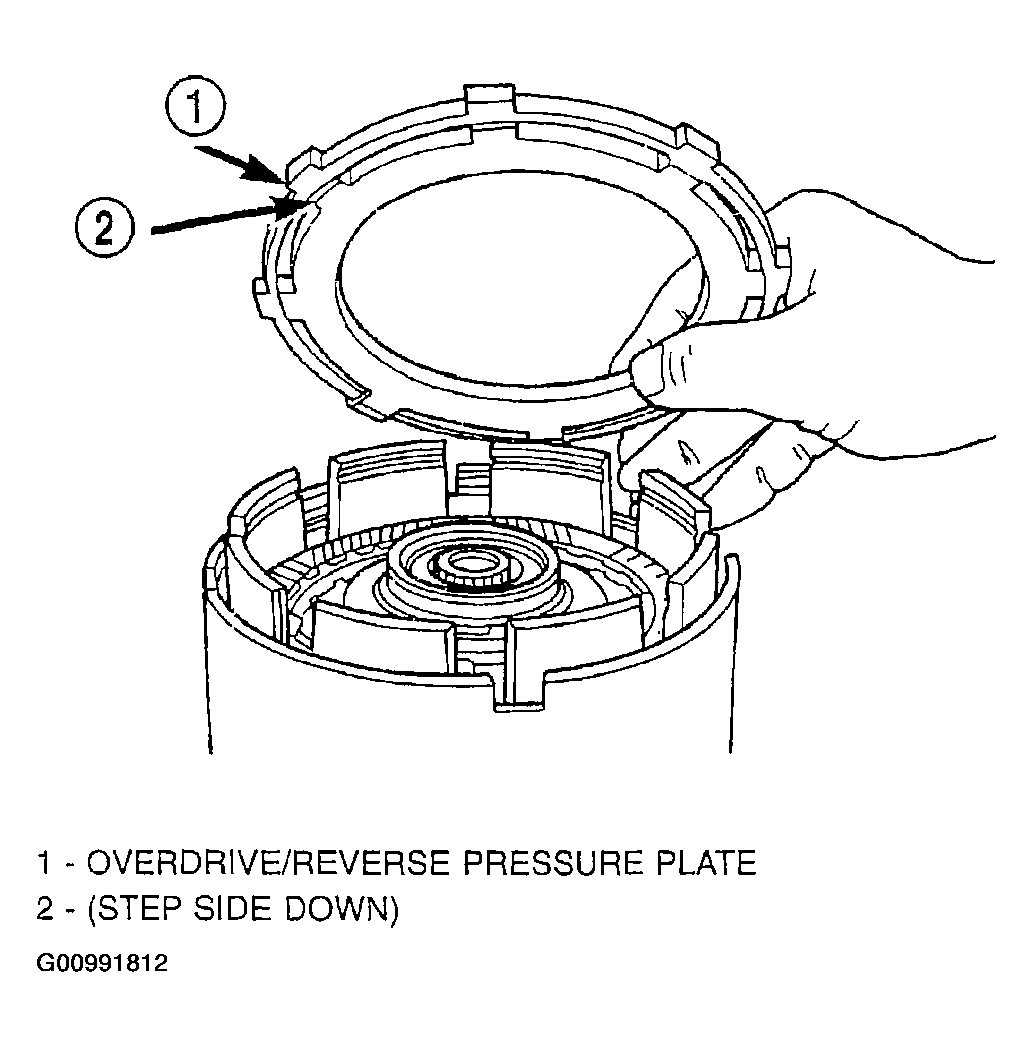 1

2

1 - OVERDRIVE/REVERSE PRESSURE PLATE
2 - (STEP SIDE DOWN)

G00991812