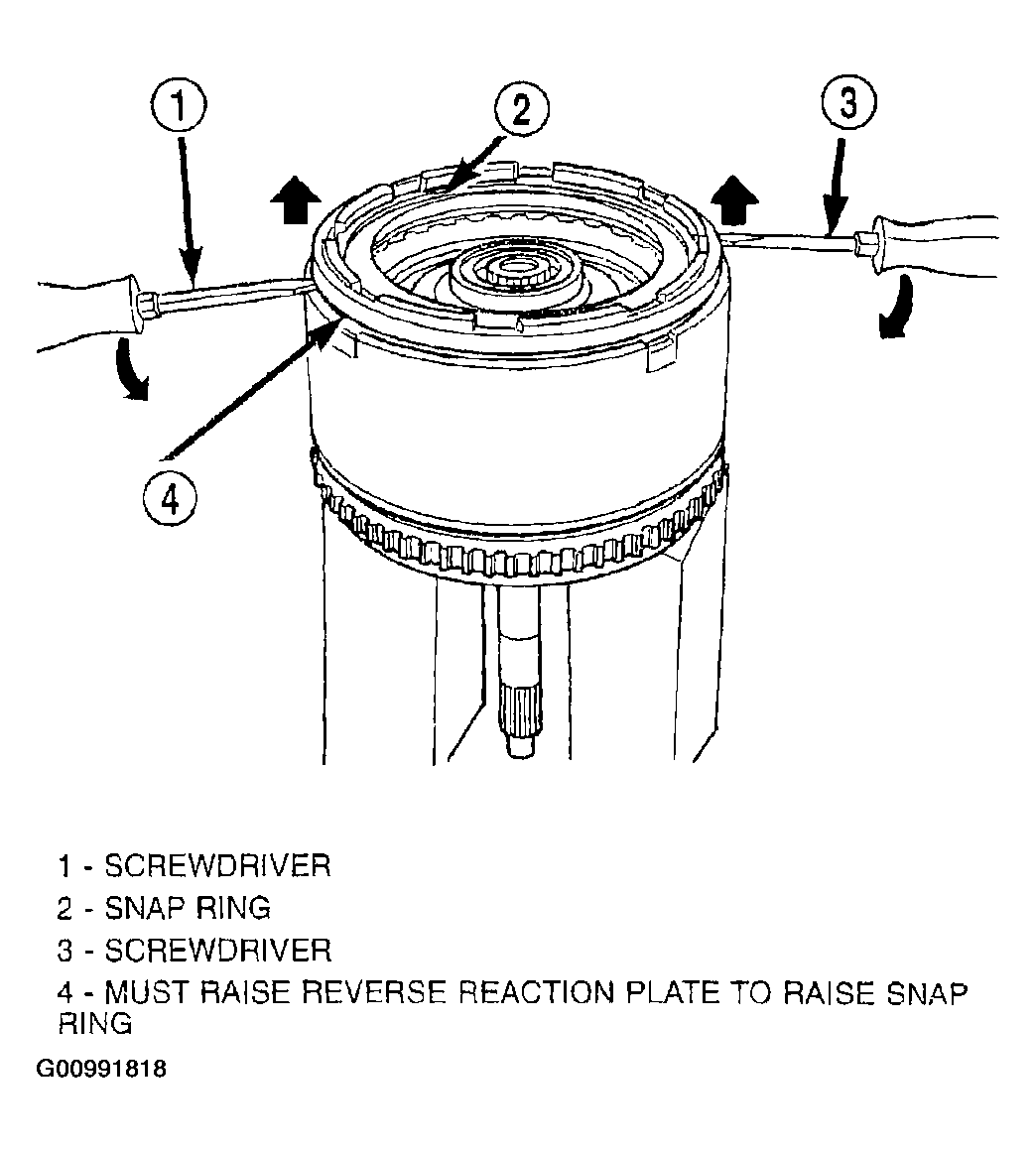 1

2

3

4

1 - SCREWDRIVER

2 - SNAP RING

3 - SCREWDRIVER

4 - MUST RAISE REVERSE REACTION PLATE TO RAISE SNAP RING

G00991818