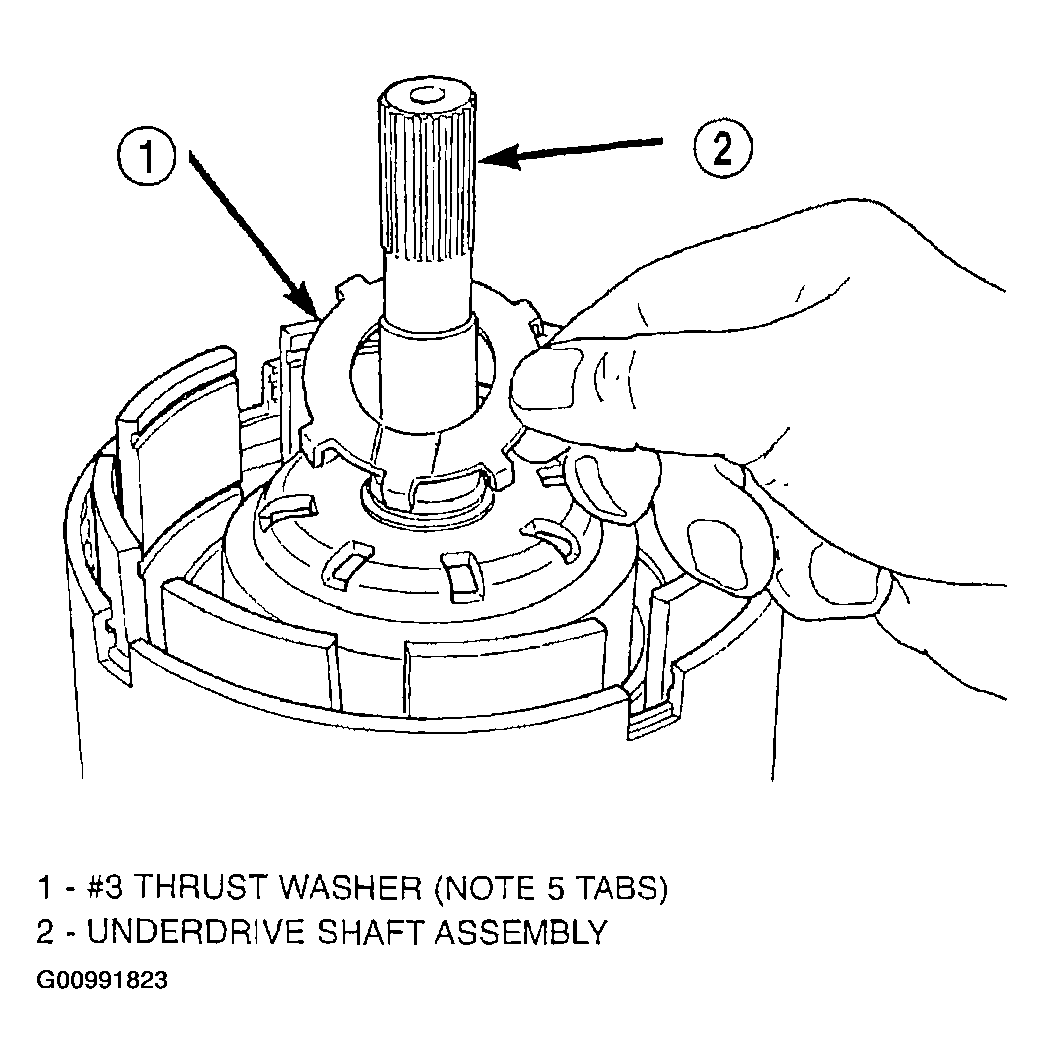 1

2

1 - #3 THRUST WASHER (NOTE 5 TABS)
2 - UNDERDRIVE SHAFT ASSEMBLY
G00991823