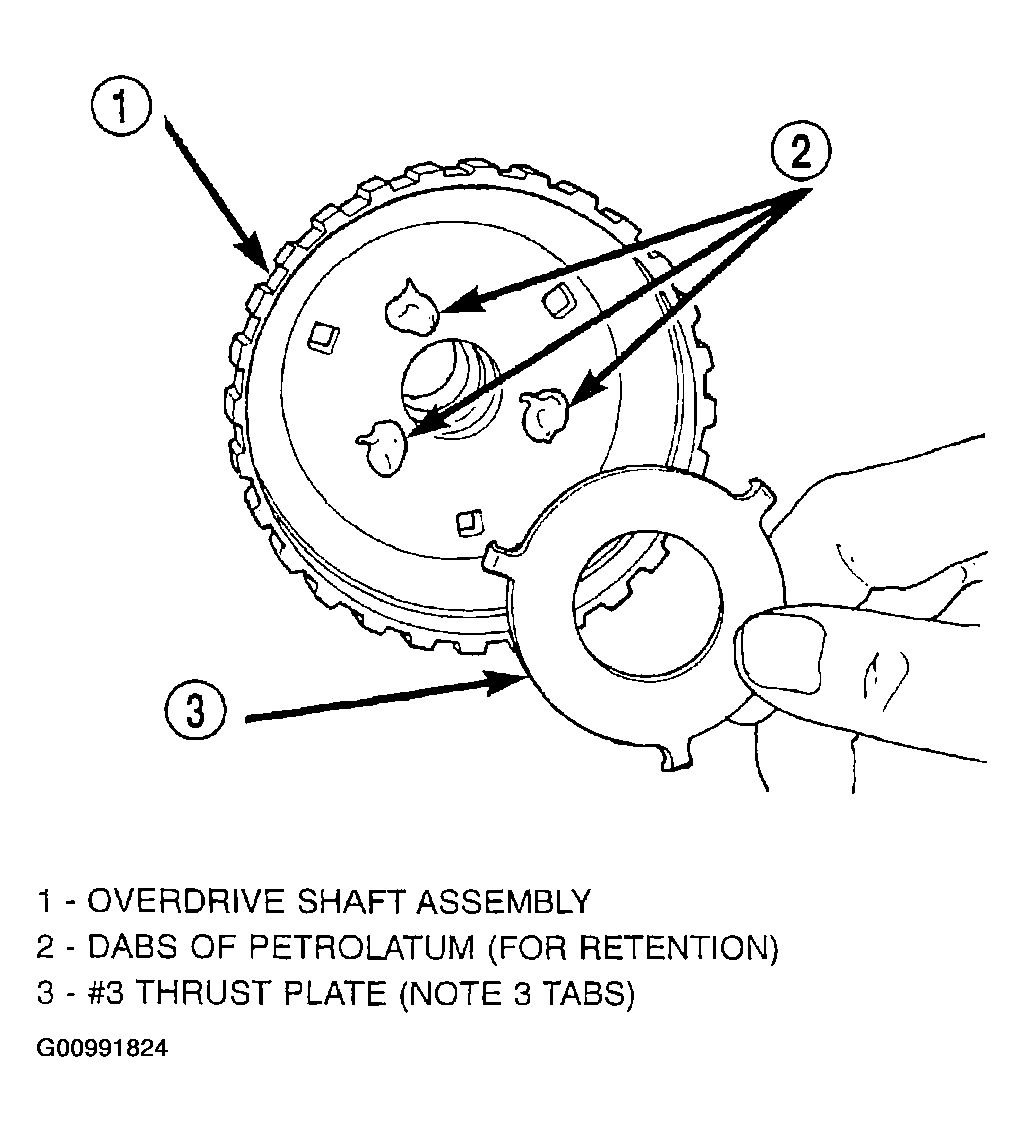 1

2

3

1 - OVERDRIVE SHAFT ASSEMBLY
2 - DABS OF PETROLATUM (FOR RETENTION)
3 - #3 THRUST PLATE (NOTE 3 TABS)

G00991824