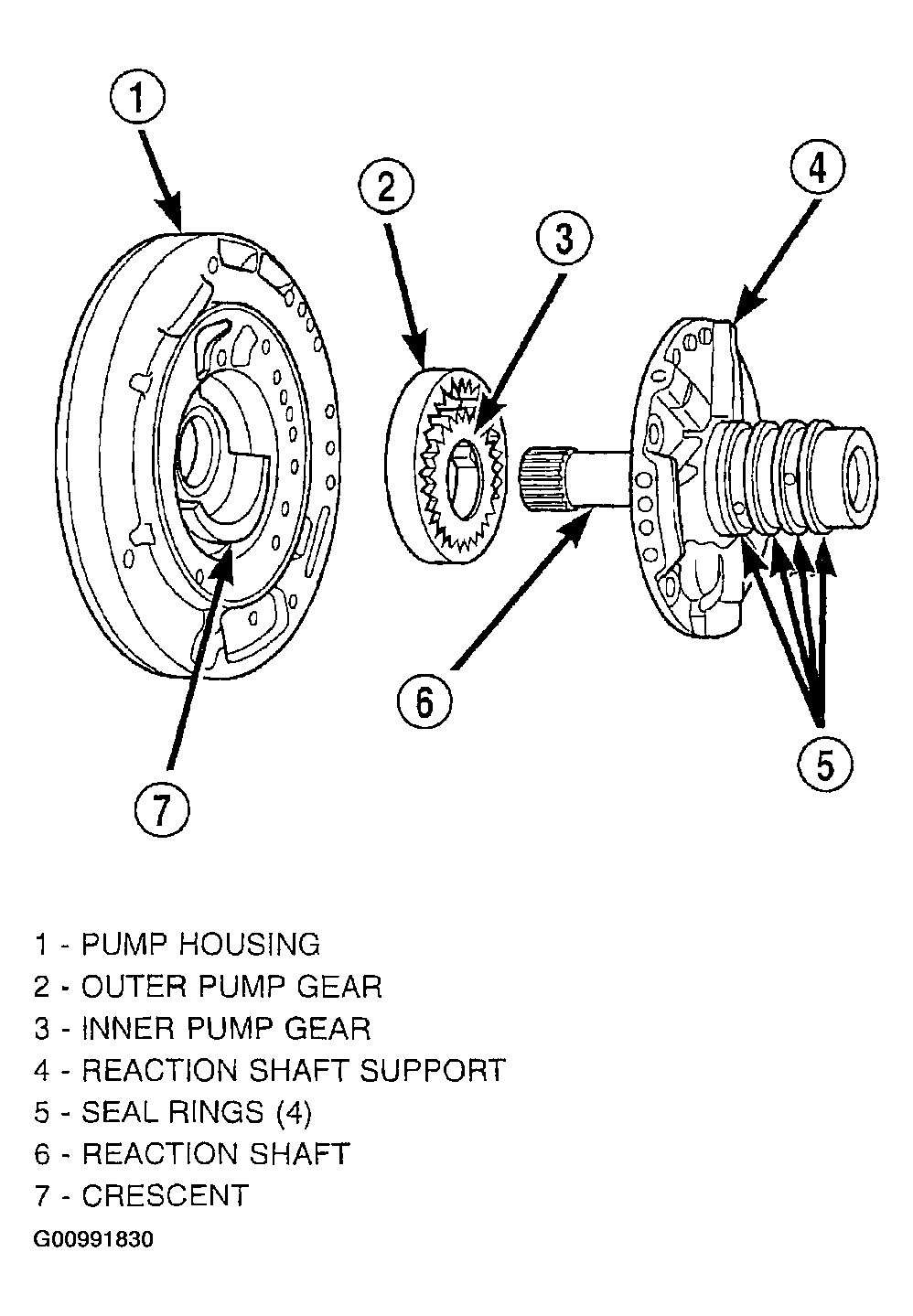 1
2
3
4
6
5
7

1 - PUMP HOUSING
2 - OUTER PUMP GEAR
3 - INNER PUMP GEAR
4 - REACTION SHAFT SUPPORT
5 - SEAL RINGS (4)
6 - REACTION SHAFT
7 - CRESCENT
G00991830