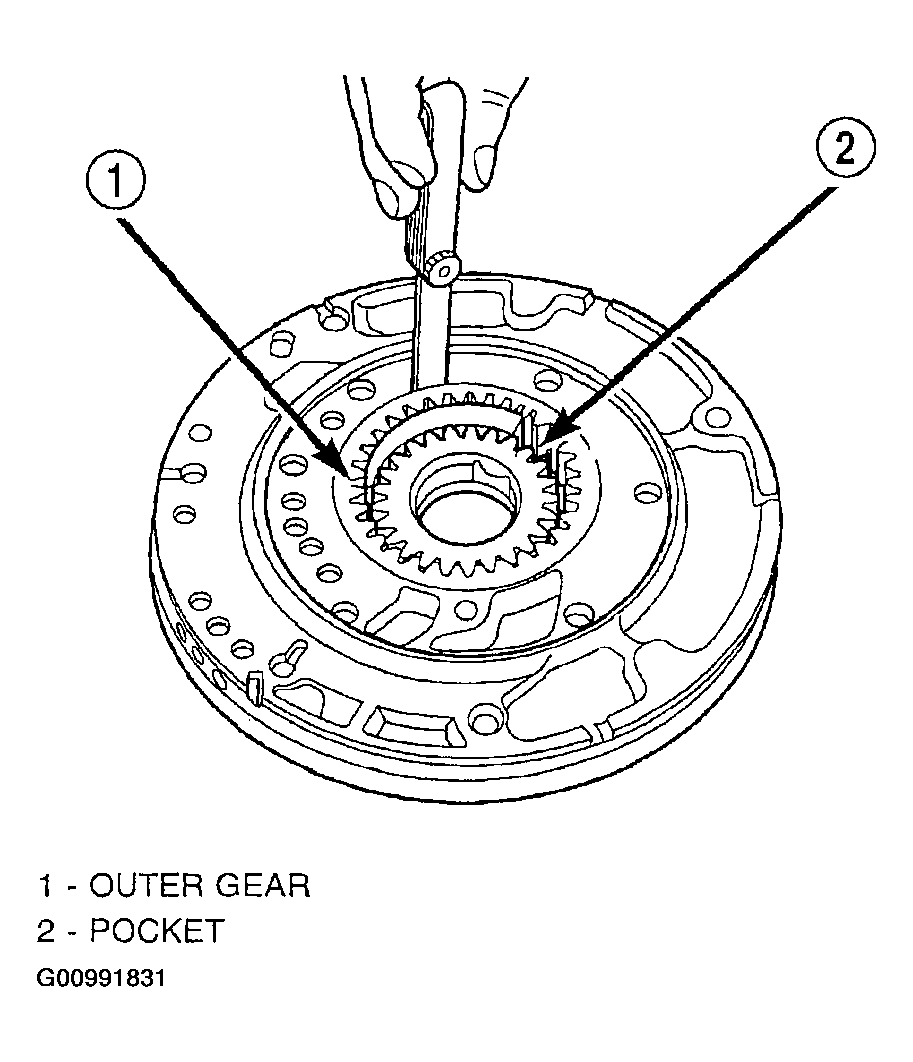 1

2

1 - OUTER GEAR
2 - POCKET
G00991831