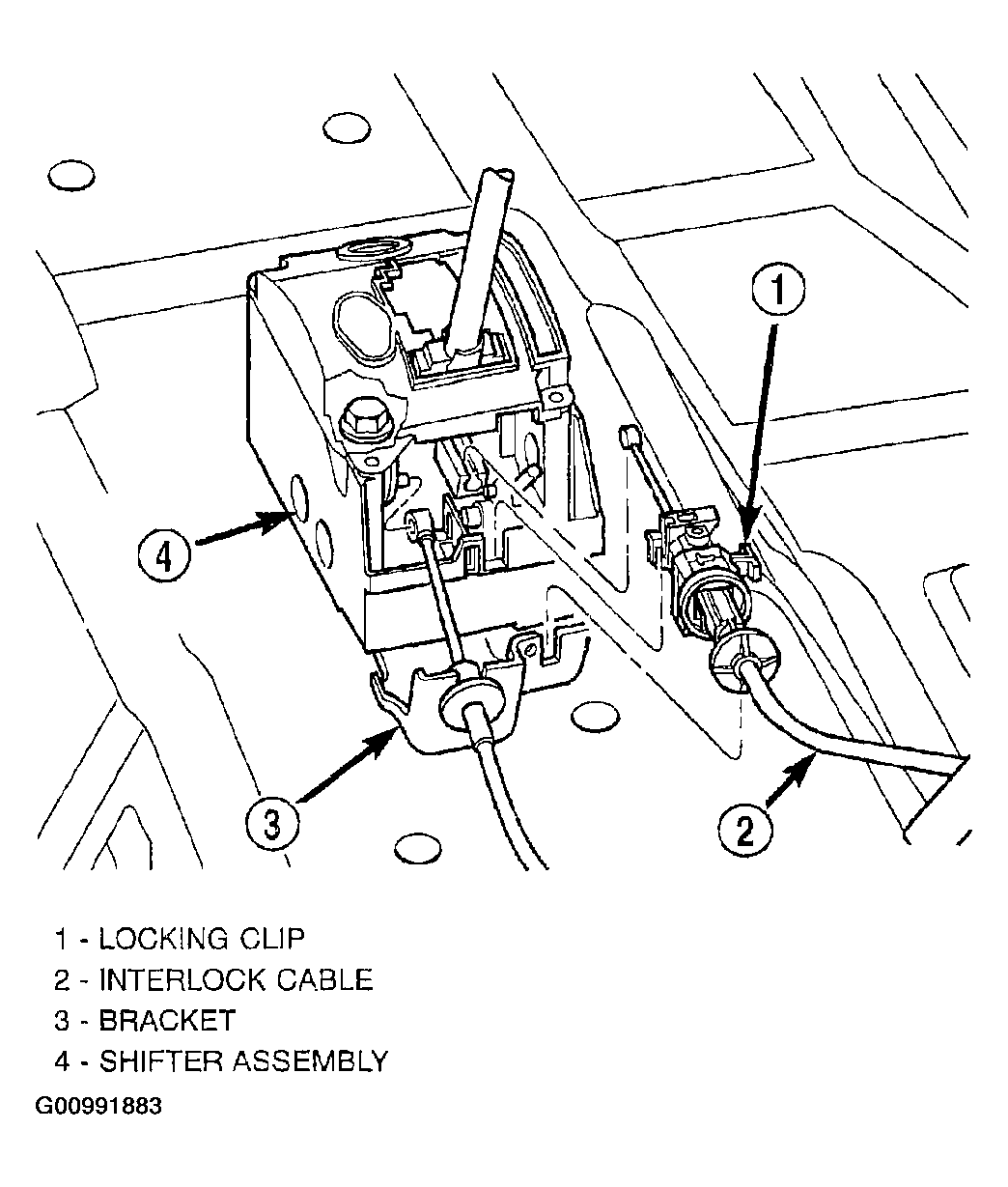 1

4

3

2

1 - LOCKING CLIP
2 - INTERLOCK CABLE
3 - BRACKET
4 - SHIFTER ASSEMBLY

G00991883