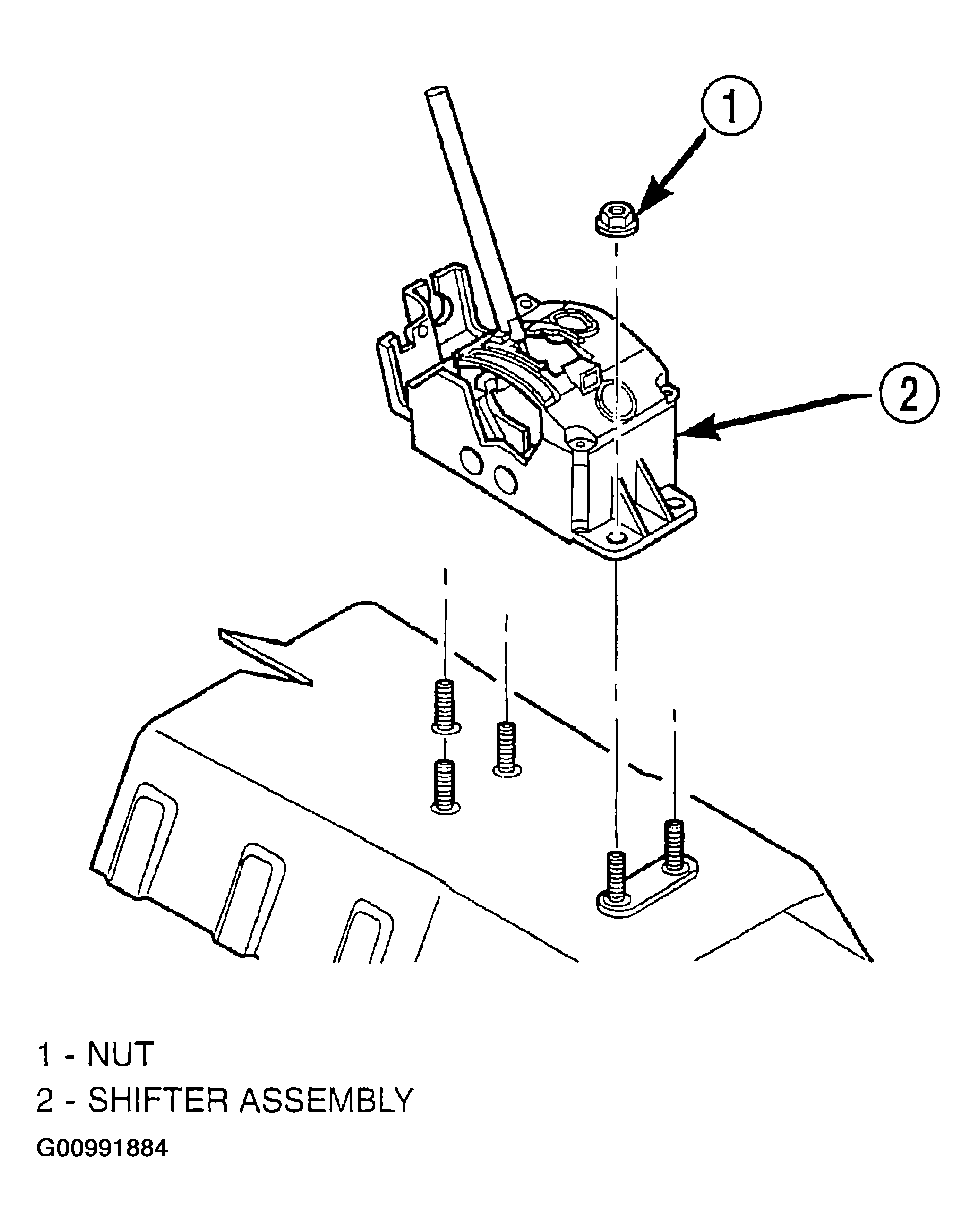 1

2

1 - NUT
2 - SHIFTER ASSEMBLY
G00991884