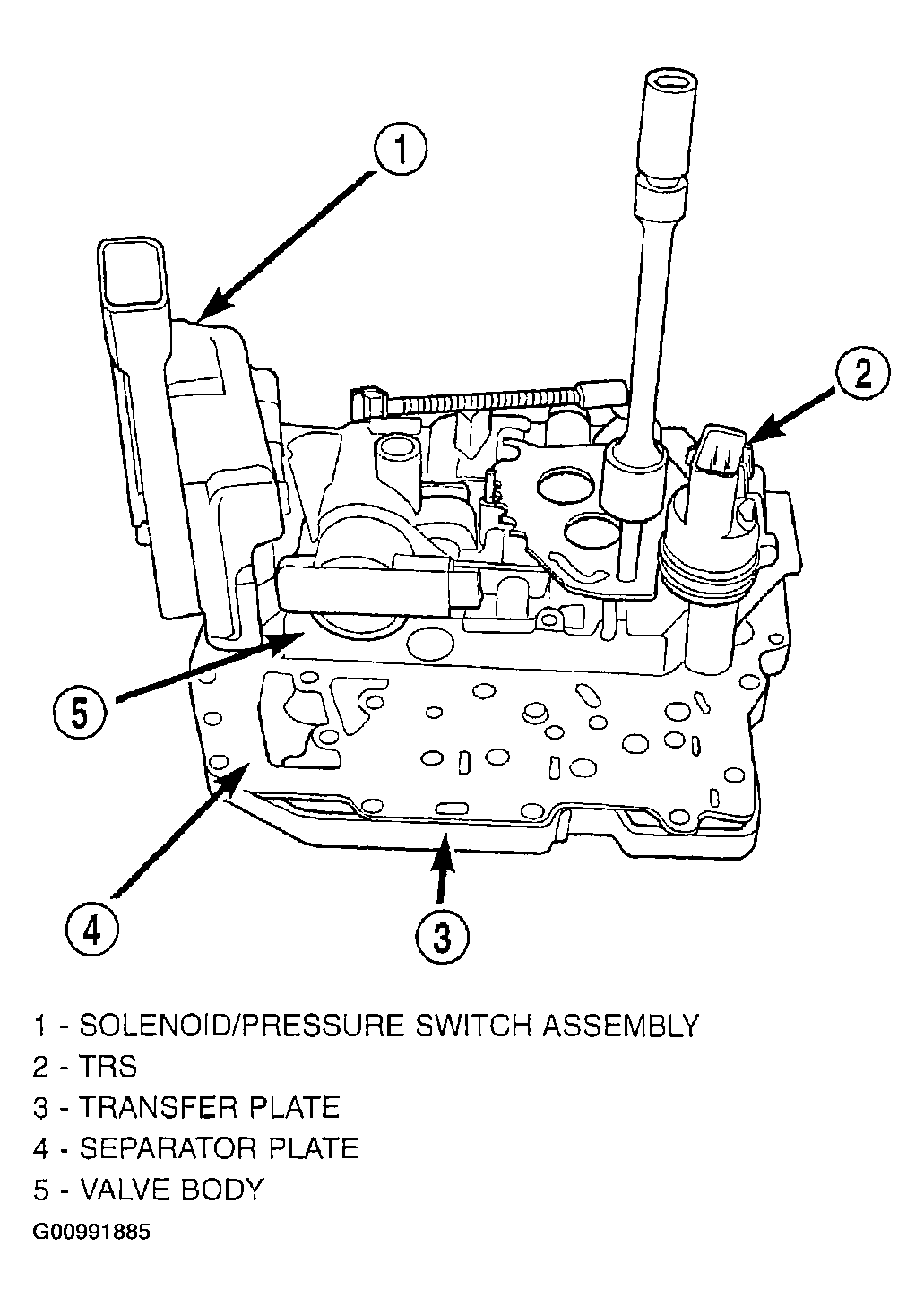 1

2

5

4

3

1 - SOLENOID/PRESSURE SWITCH ASSEMBLY
2 - TRS
3 - TRANSFER PLATE
4 - SEPARATOR PLATE
5 - VALVE BODY

G00991885