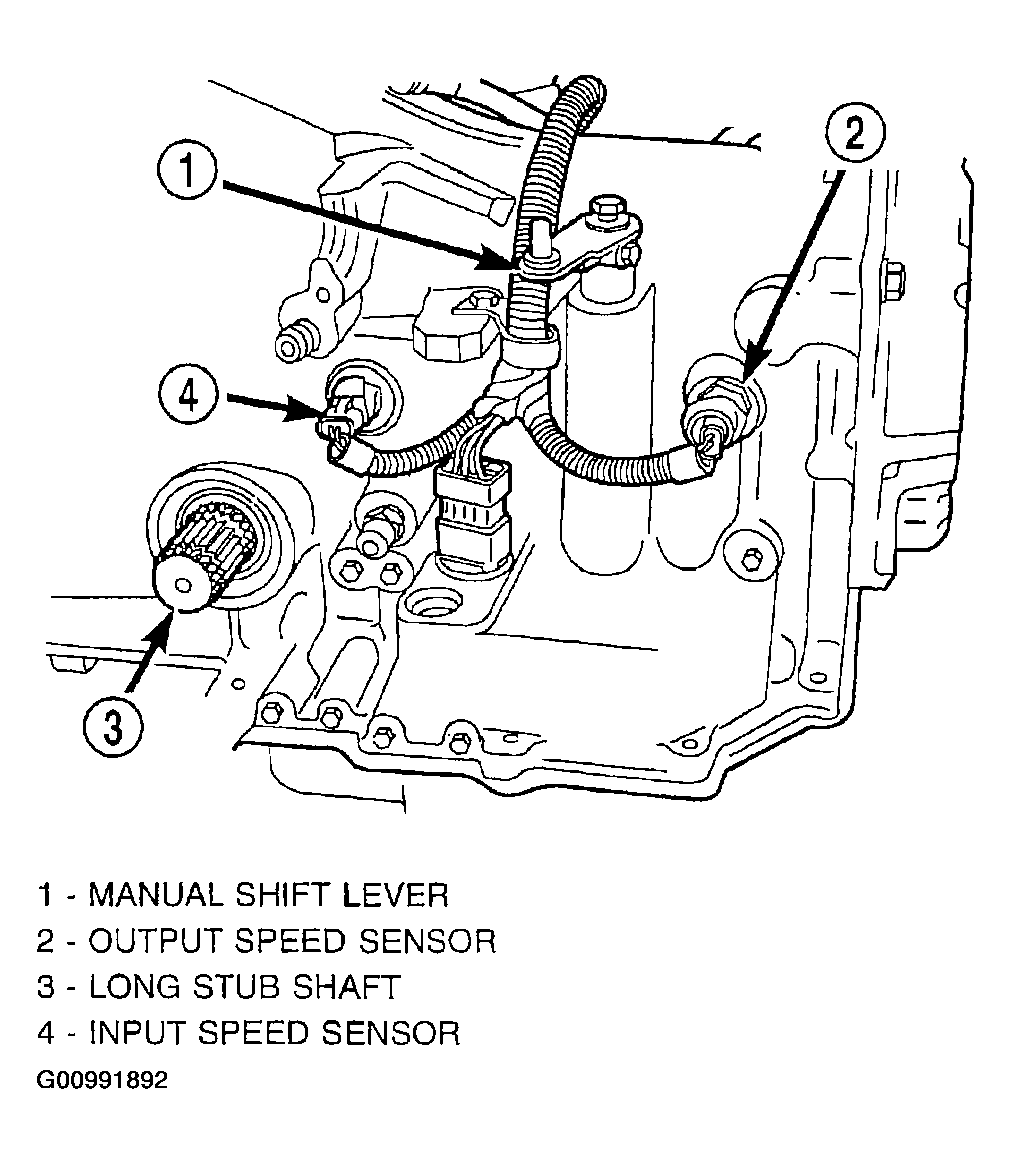 1

2

4

3

1 - MANUAL SHIFT LEVER
2 - OUTPUT SPEED SENSOR
3 - LONG STUB SHAFT
4 - INPUT SPEED SENSOR

G00991892