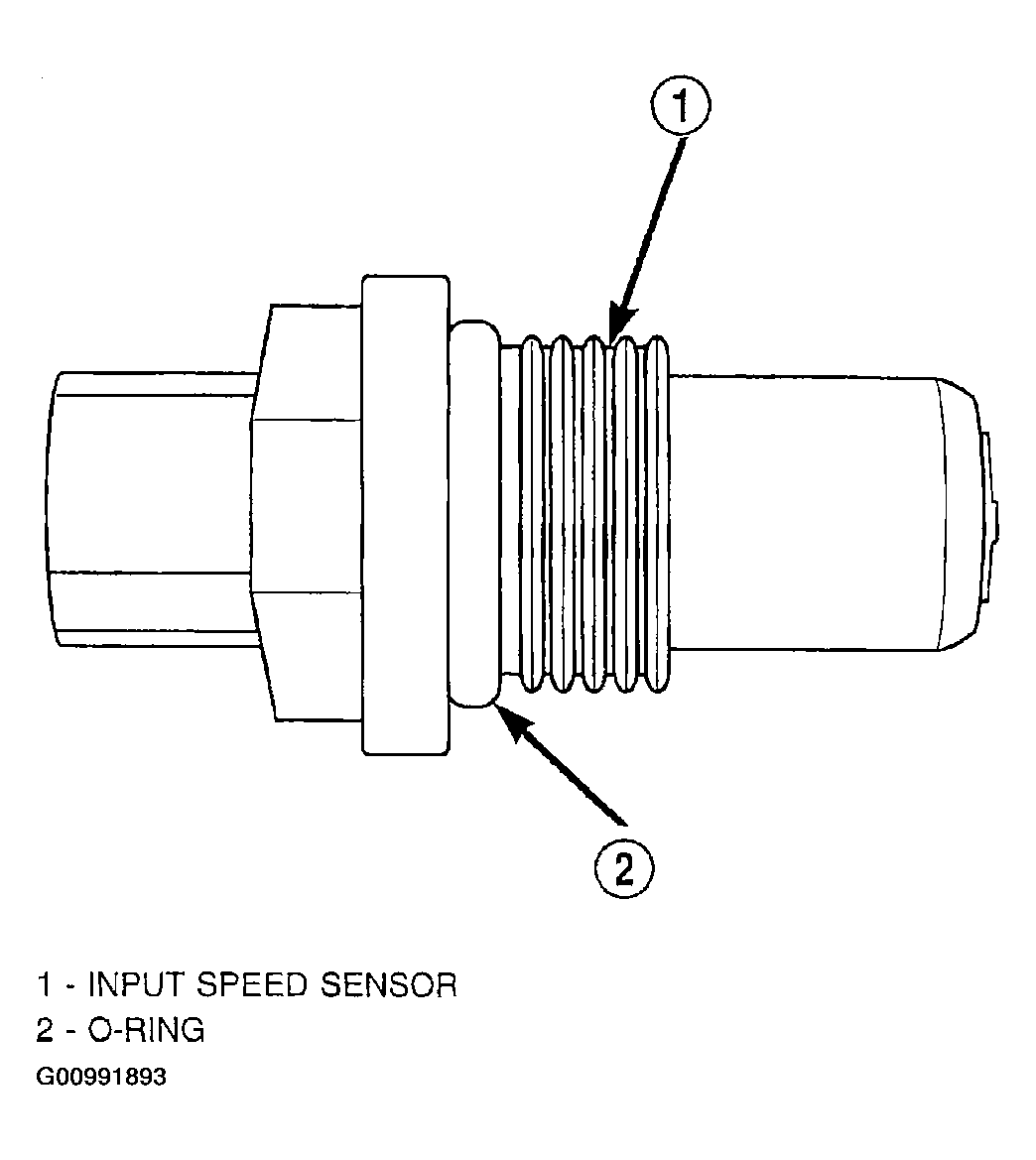 1

2

1 - INPUT SPEED SENSOR
2 - O-RING
G00991893