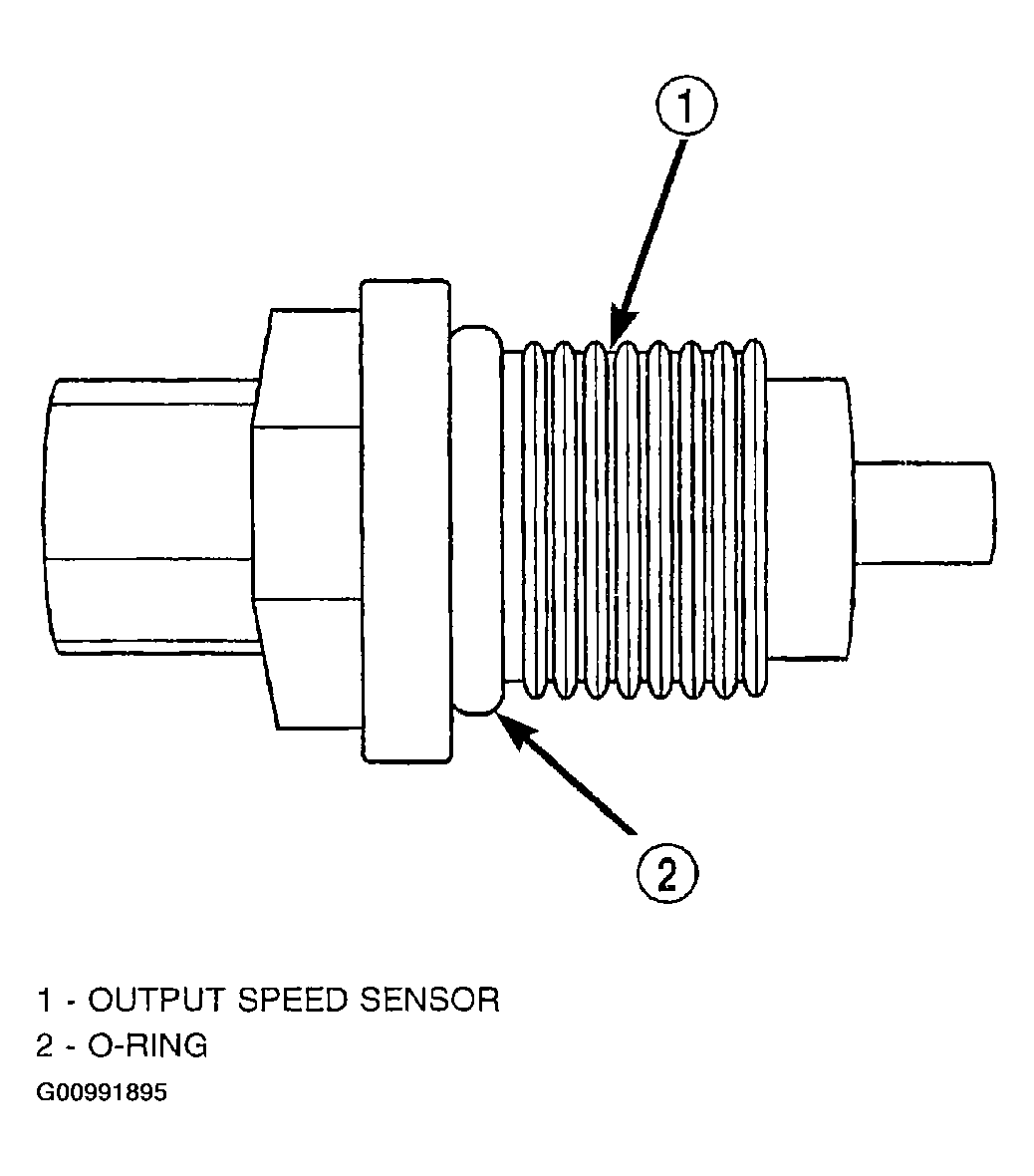 1

2

1 - OUTPUT SPEED SENSOR
2 - O-RING
G00991895