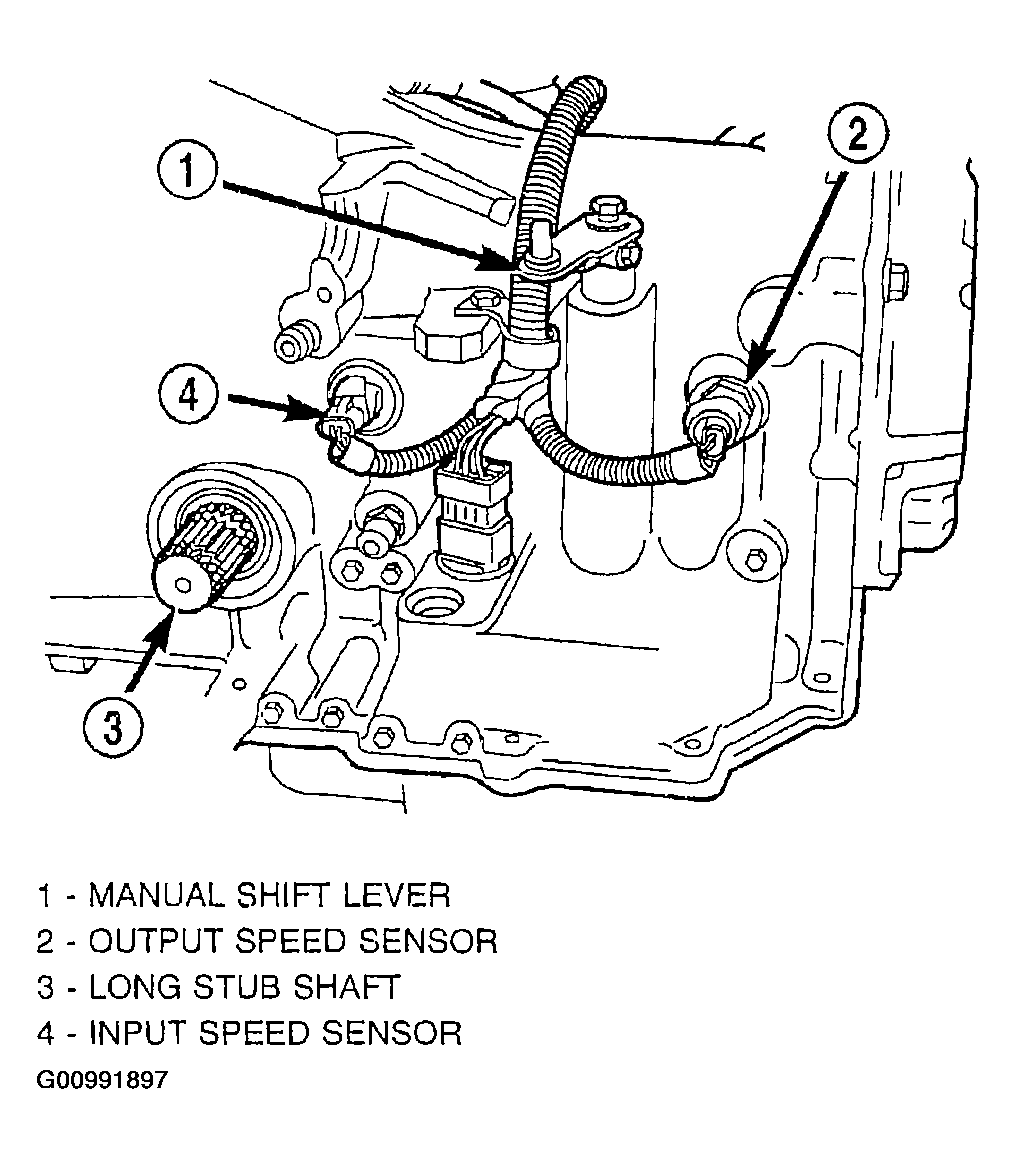 1

2

4

3

1 - MANUAL SHIFT LEVER
2 - OUTPUT SPEED SENSOR
3 - LONG STUB SHAFT
4 - INPUT SPEED SENSOR

G00991897