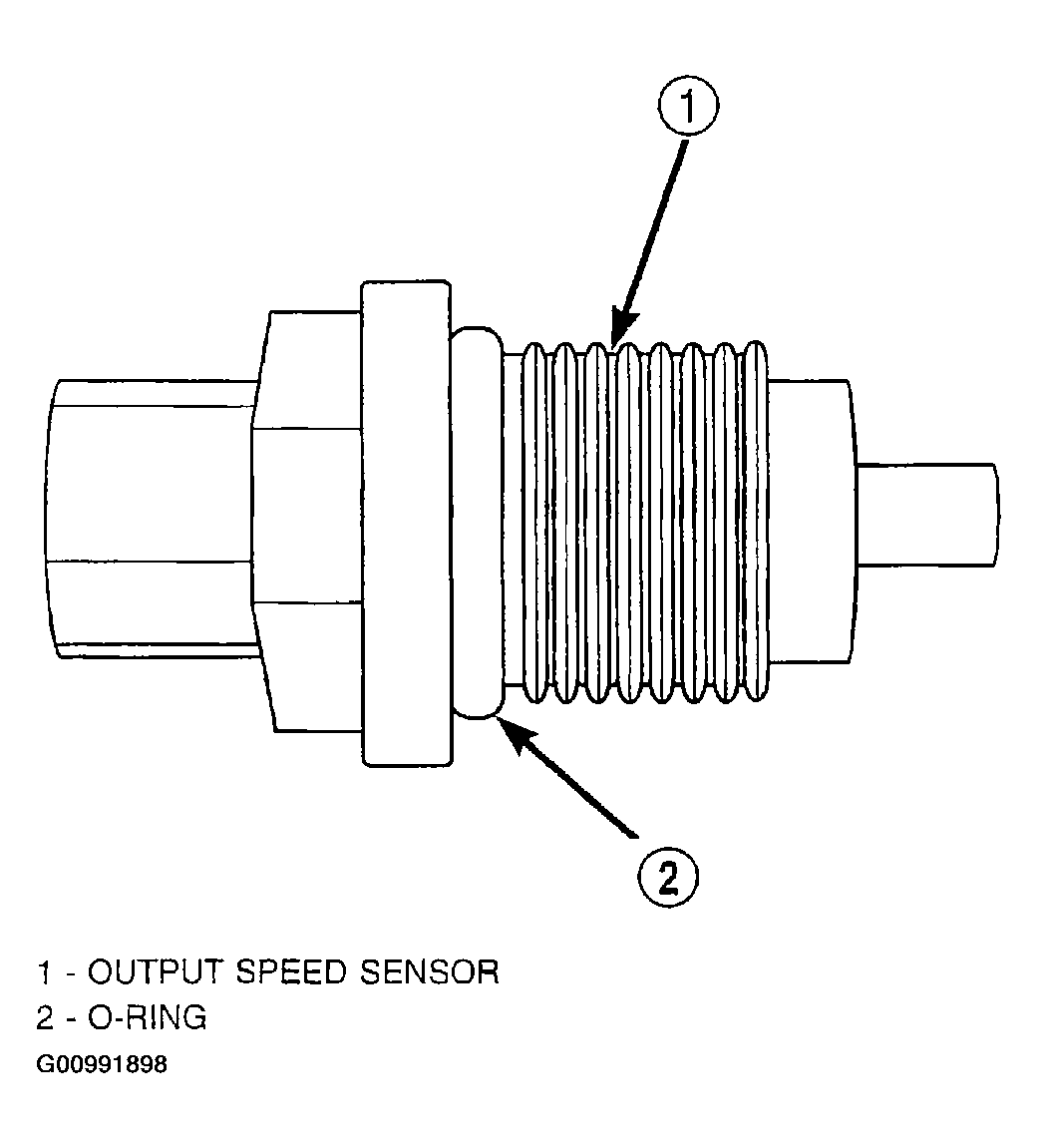 1

2

1 - OUTPUT SPEED SENSOR
2 - O-RING
G00991898