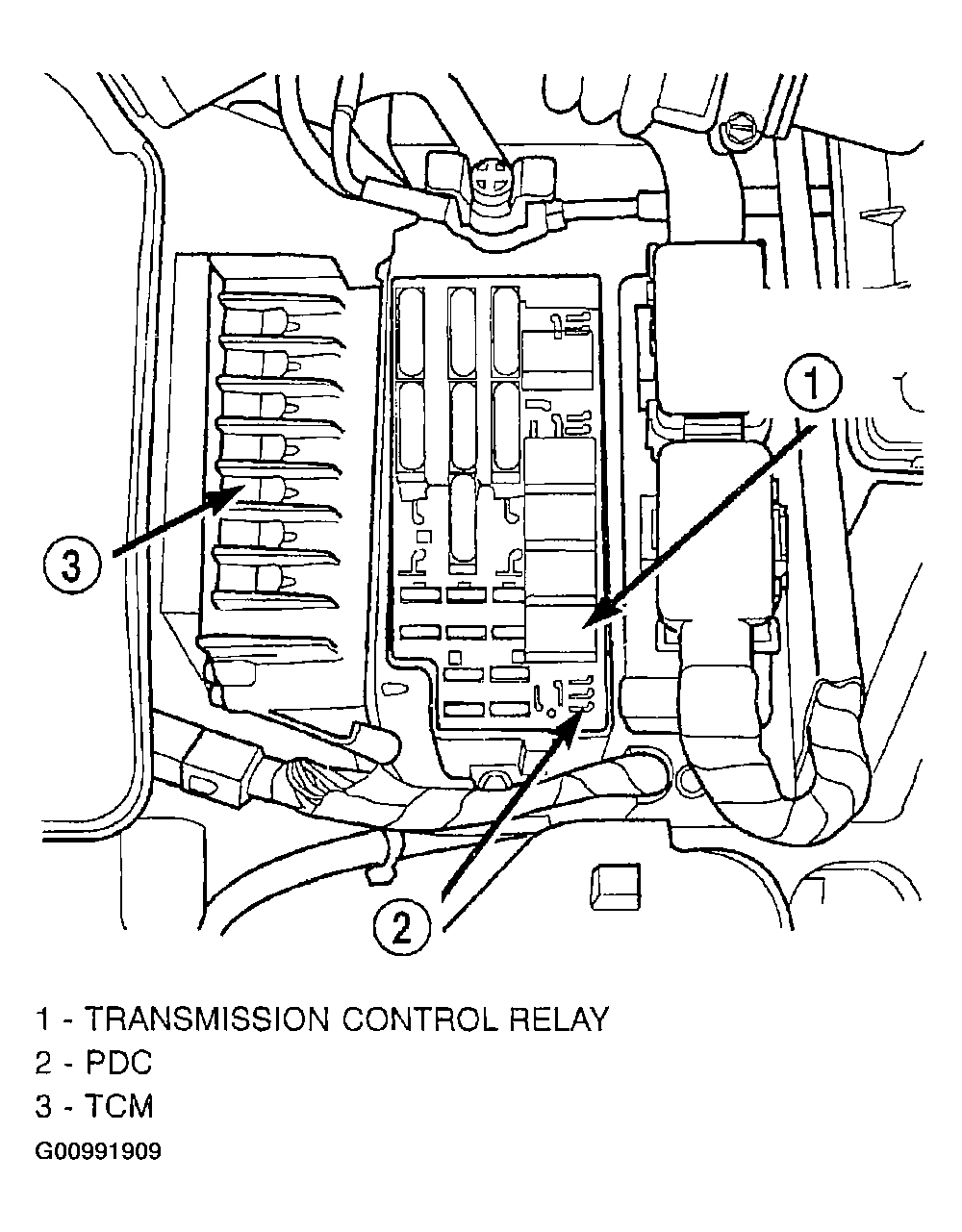 1

3

2

1 - TRANSMISSION CONTROL RELAY
2 - PDC
3 - TCM
G00991909