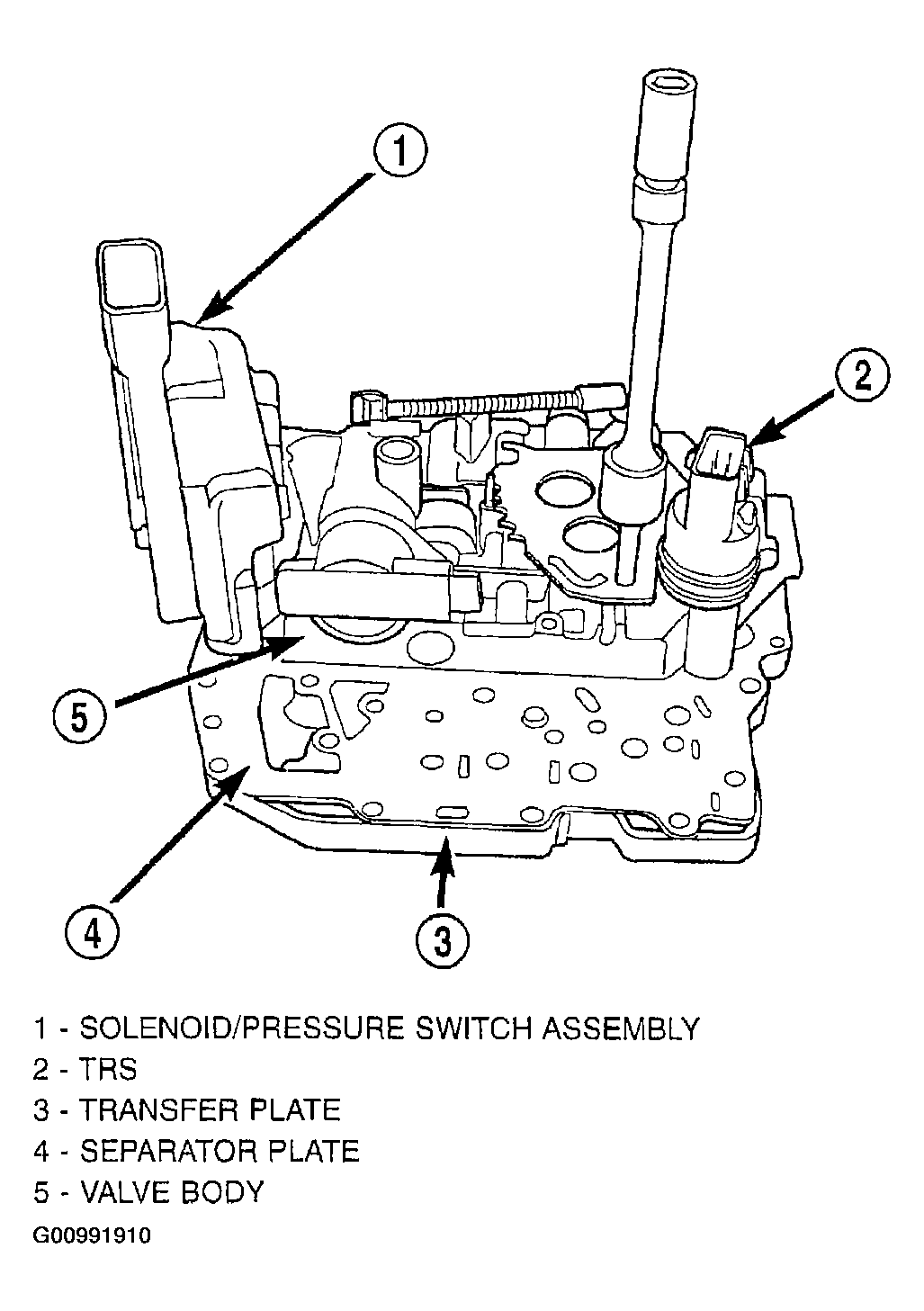 1

2

5

4

3

1 - SOLENOID/PRESSURE SWITCH ASSEMBLY
2 - TRS
3 - TRANSFER PLATE
4 - SEPARATOR PLATE
5 - VALVE BODY

G00991910