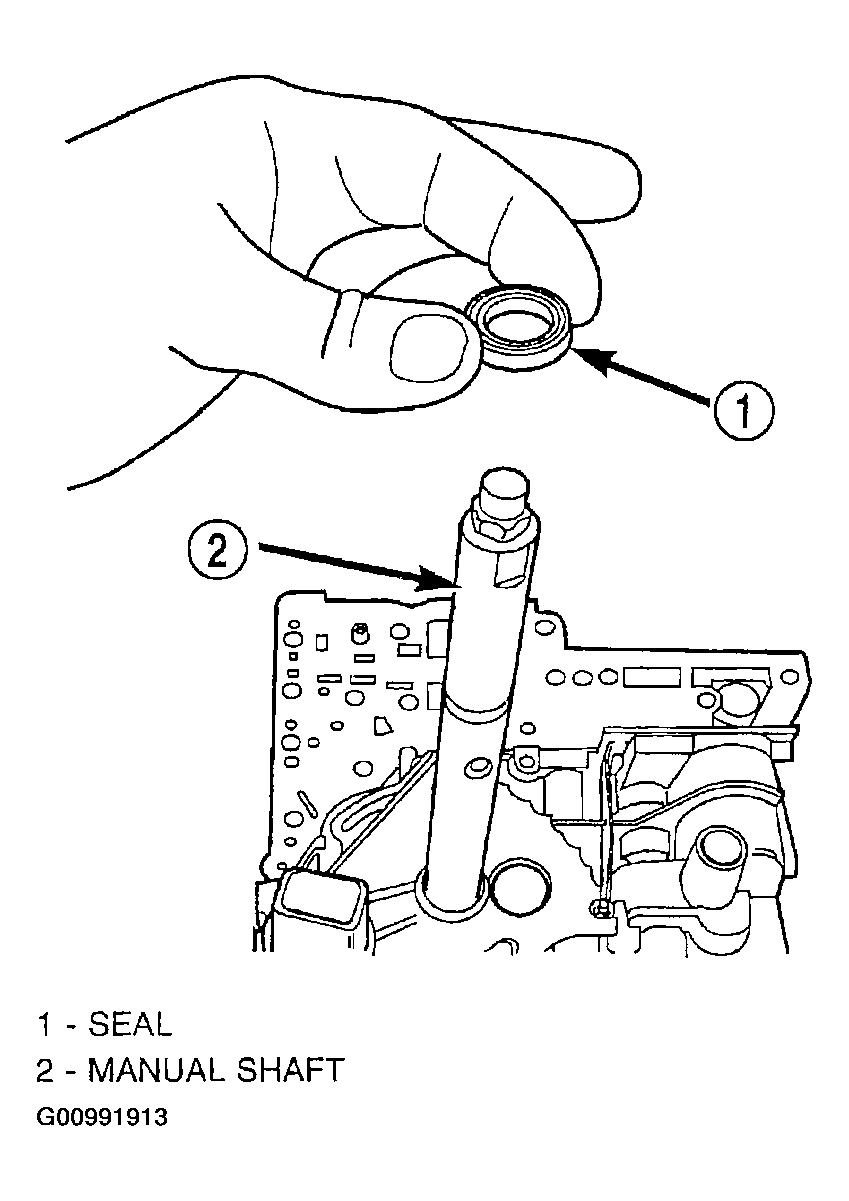 1

2

1 - SEAL
2 - MANUAL SHAFT
G00991913