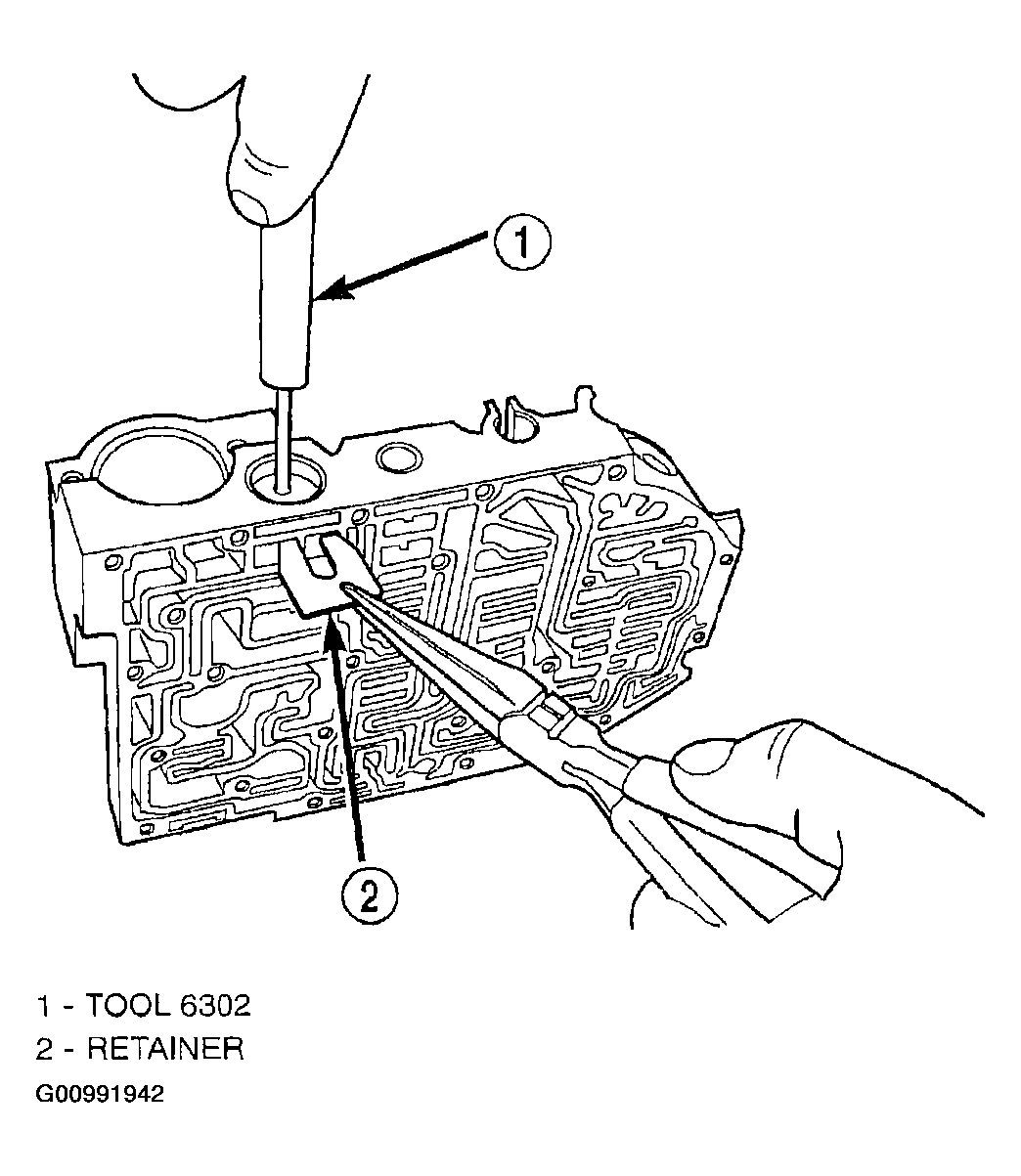 1

2

1 - TOOL 6302

2 - RETAINER

G00991942