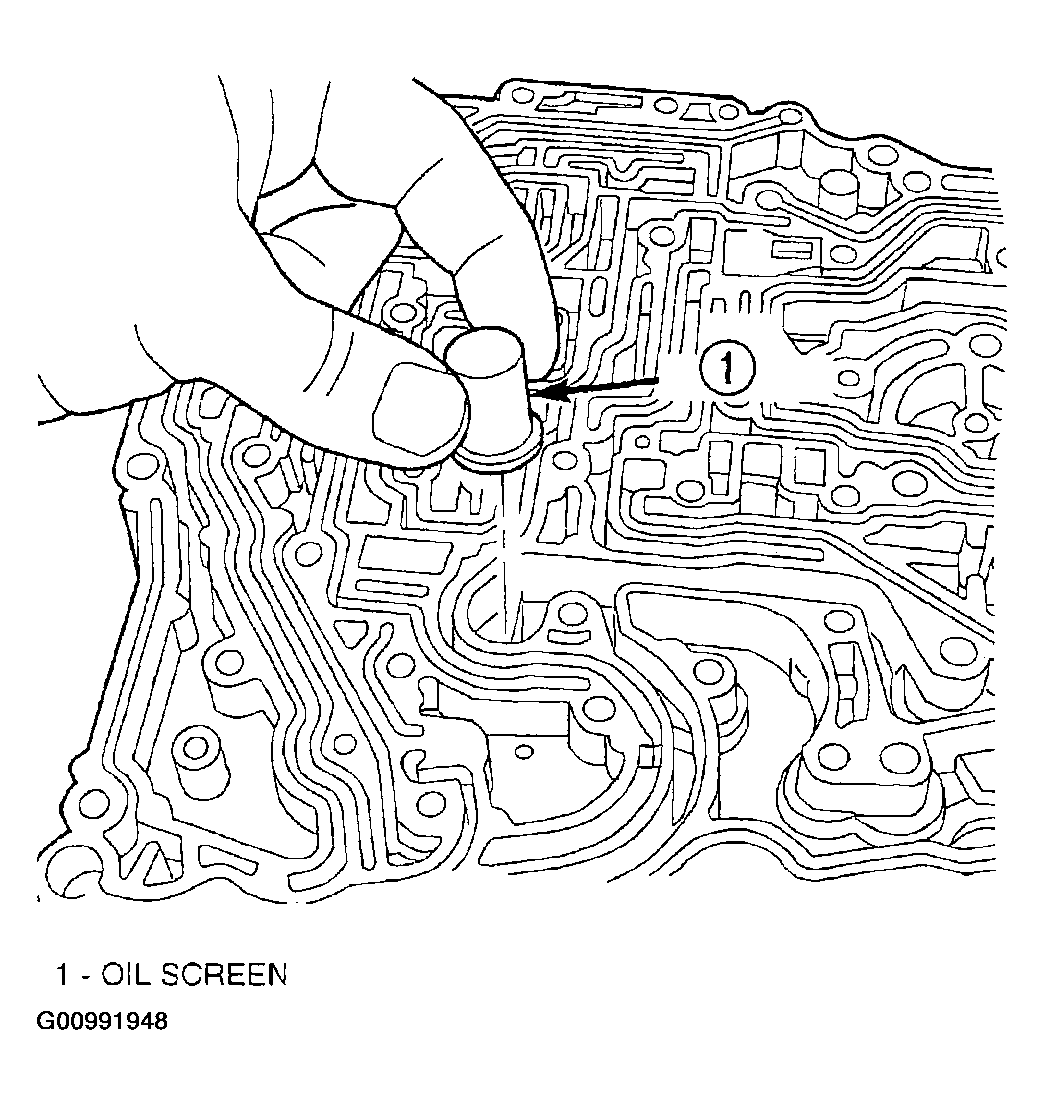 1

1 - OIL SCREEN

G00991948