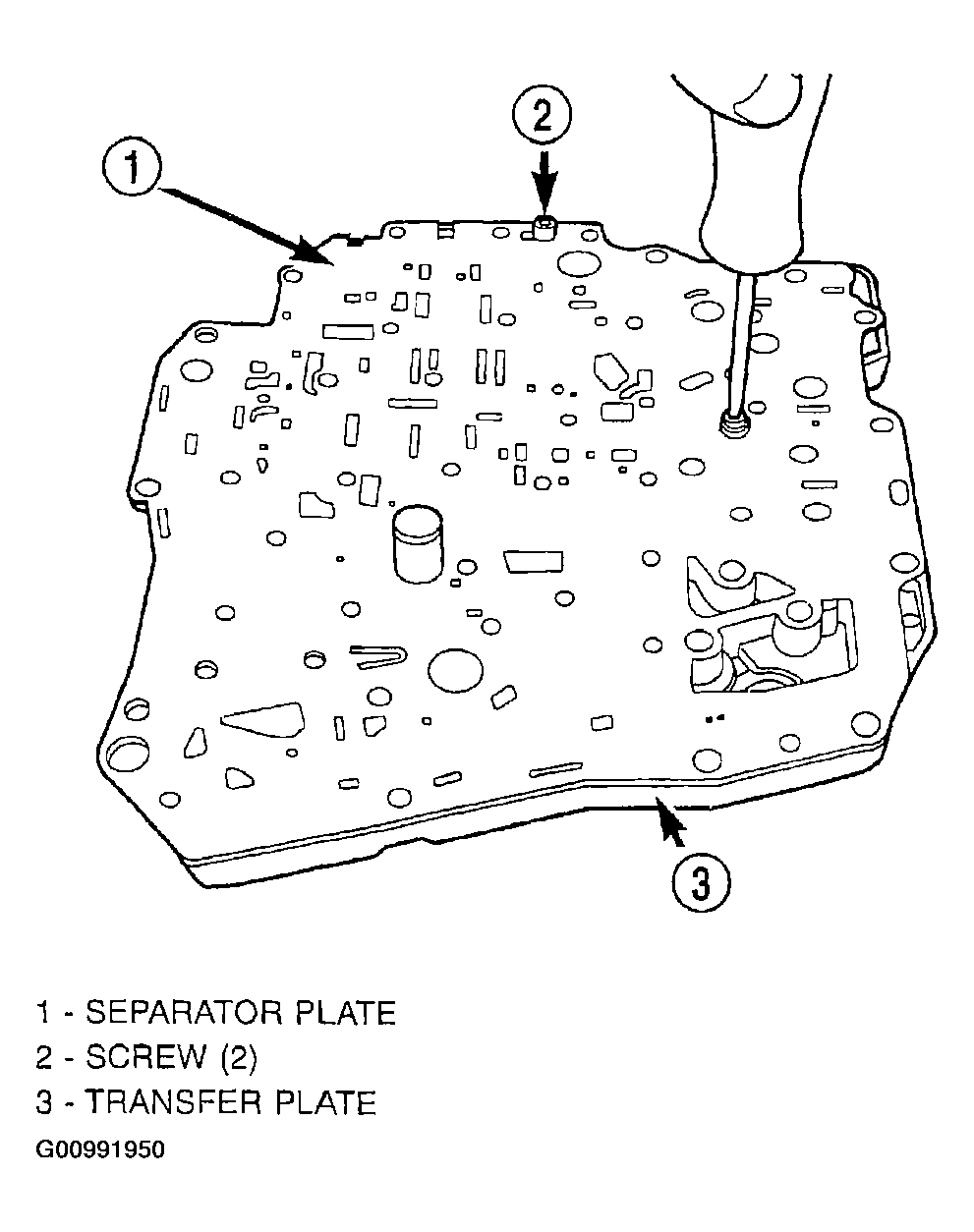 1

2

3

1 - SEPARATOR PLATE
2 - SCREW (2)
3 - TRANSFER PLATE

G00991950